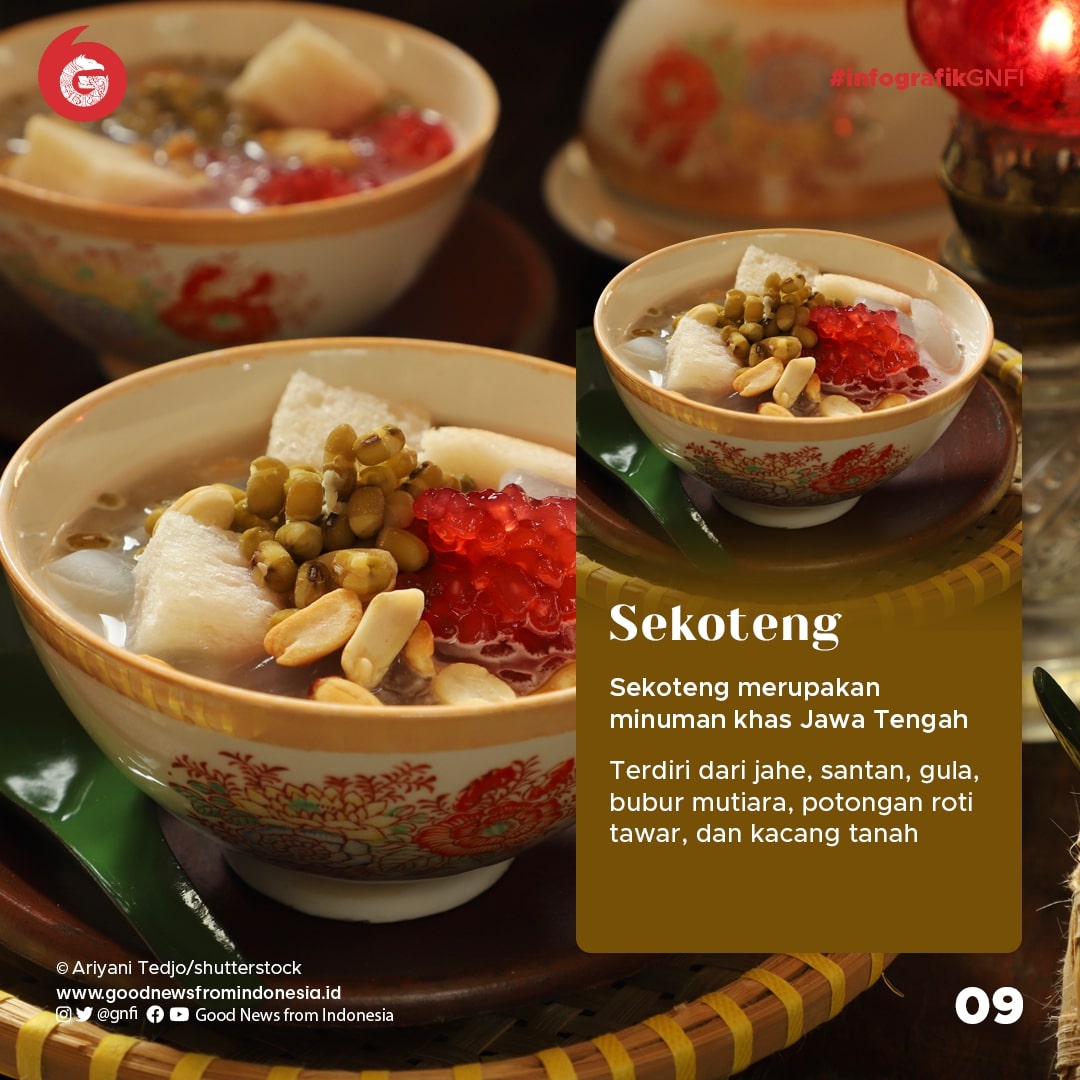 #infografikGNFI

Sekoteng

Sekoteng merupakan minuman khas Jawa Tengah

Terdiri dari jahe, santan, gula, bubur mutiara, potongan roti tawar, dan kacang tanah

© Ariyani Tedjo/shutterstock
www.goodnewsfromindonesia.id
@gnfi Good News from Indonesia

09