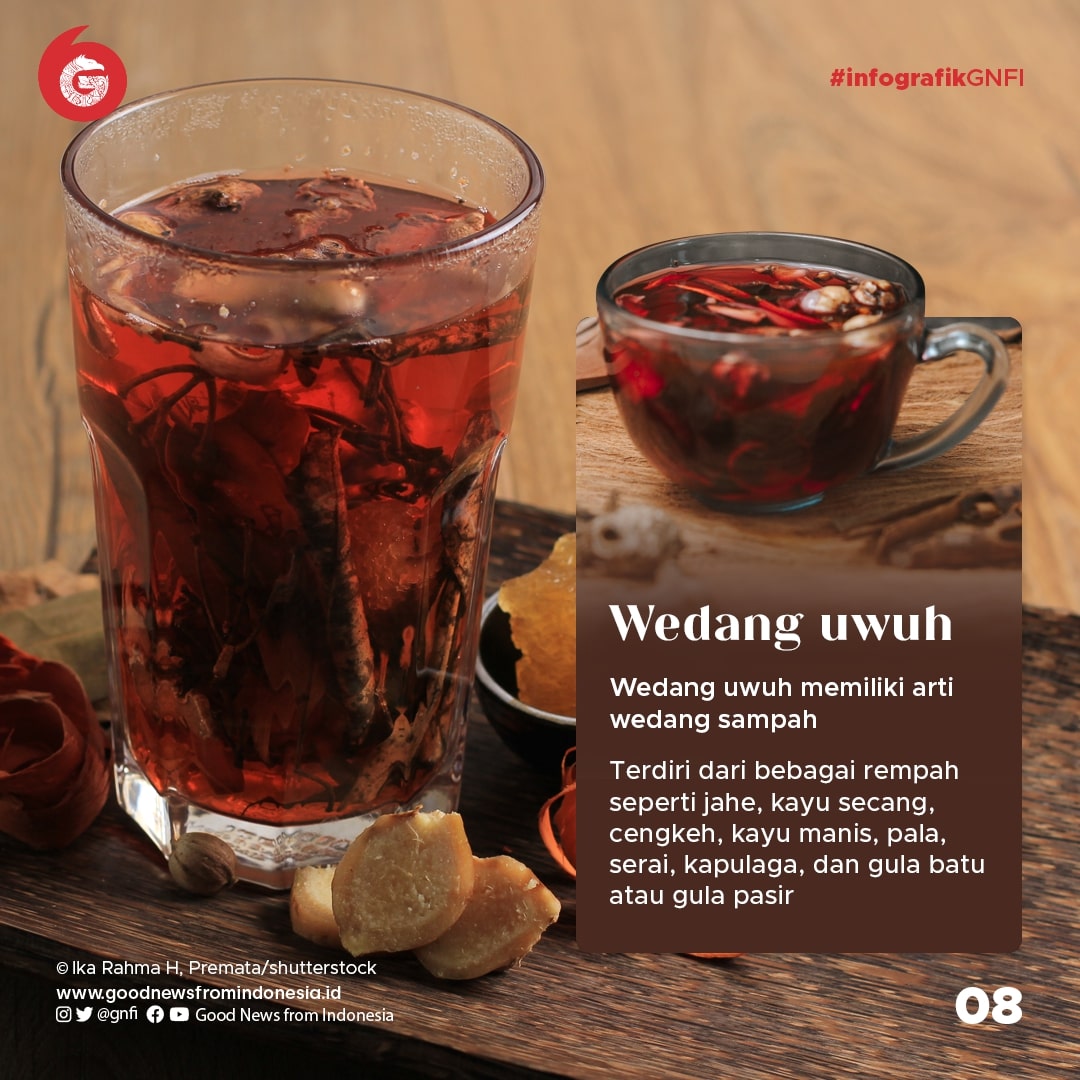 #infografikGNFI

Wedang uwuh

Wedang uwuh memiliki arti wedang sampah

Terdiri dari bebagai rempah seperti jahe, kayu secang, cengkeh, kayu manis, pala, serai, kapulaga, dan gula batu atau gula pasir

© Ika Rahma H, Premata/shutterstock
www.goodnewsfromindonesia.id
@gnfi Good News from Indonesia

08