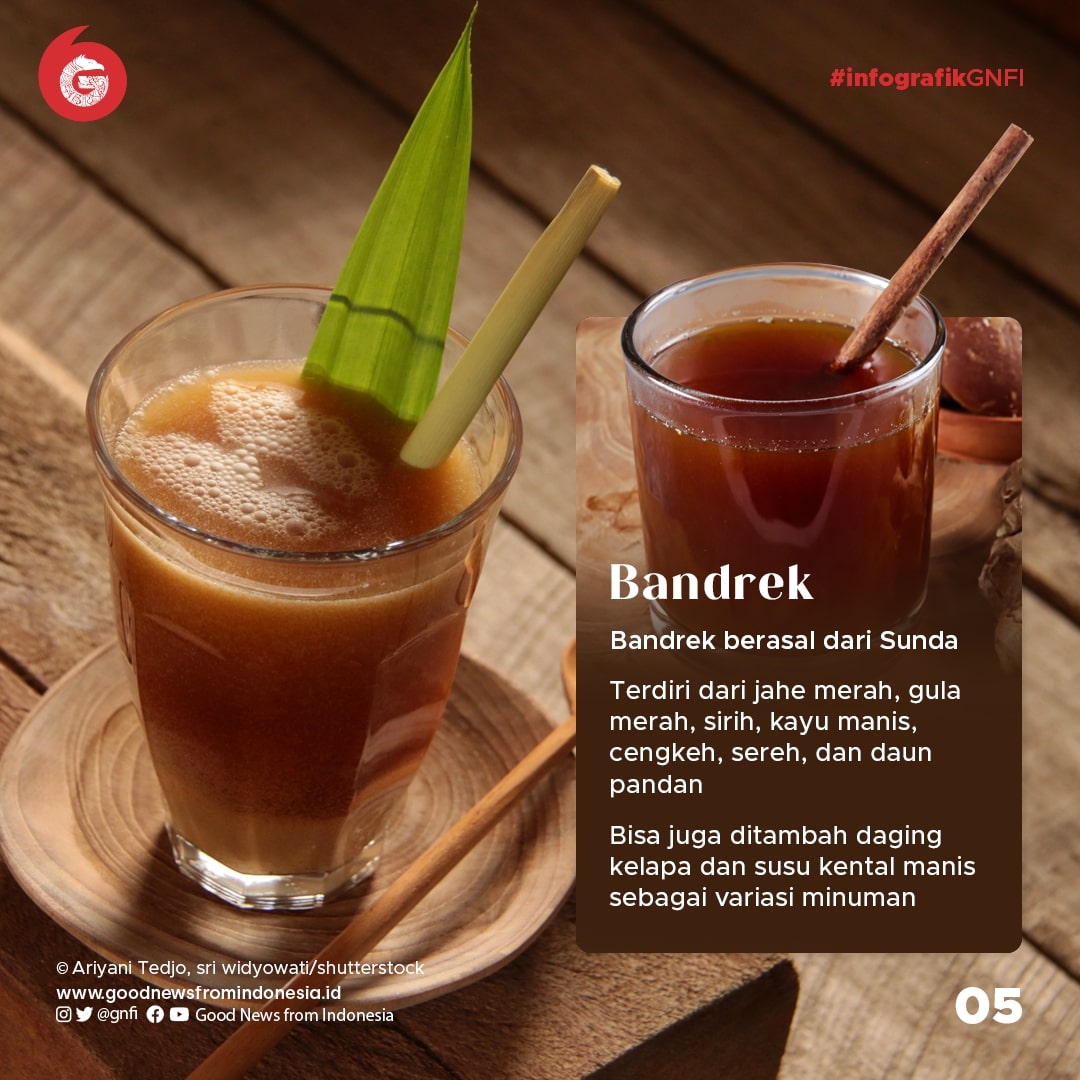 #infografikGNFI

Bandrek

Bandrek berasal dari Sunda

Terdiri dari jahe merah, gula merah, sirih, kayu manis, cengkeh, sereh, dan daun pandan

Bisa juga ditambah daging kelapa dan susu kental manis sebagai variasi minuman

© Ariyani Tedjo, sri widyowati/shutterstock
www.goodnewsfromindonesia.id
@gnfi Good News from Indonesia

05