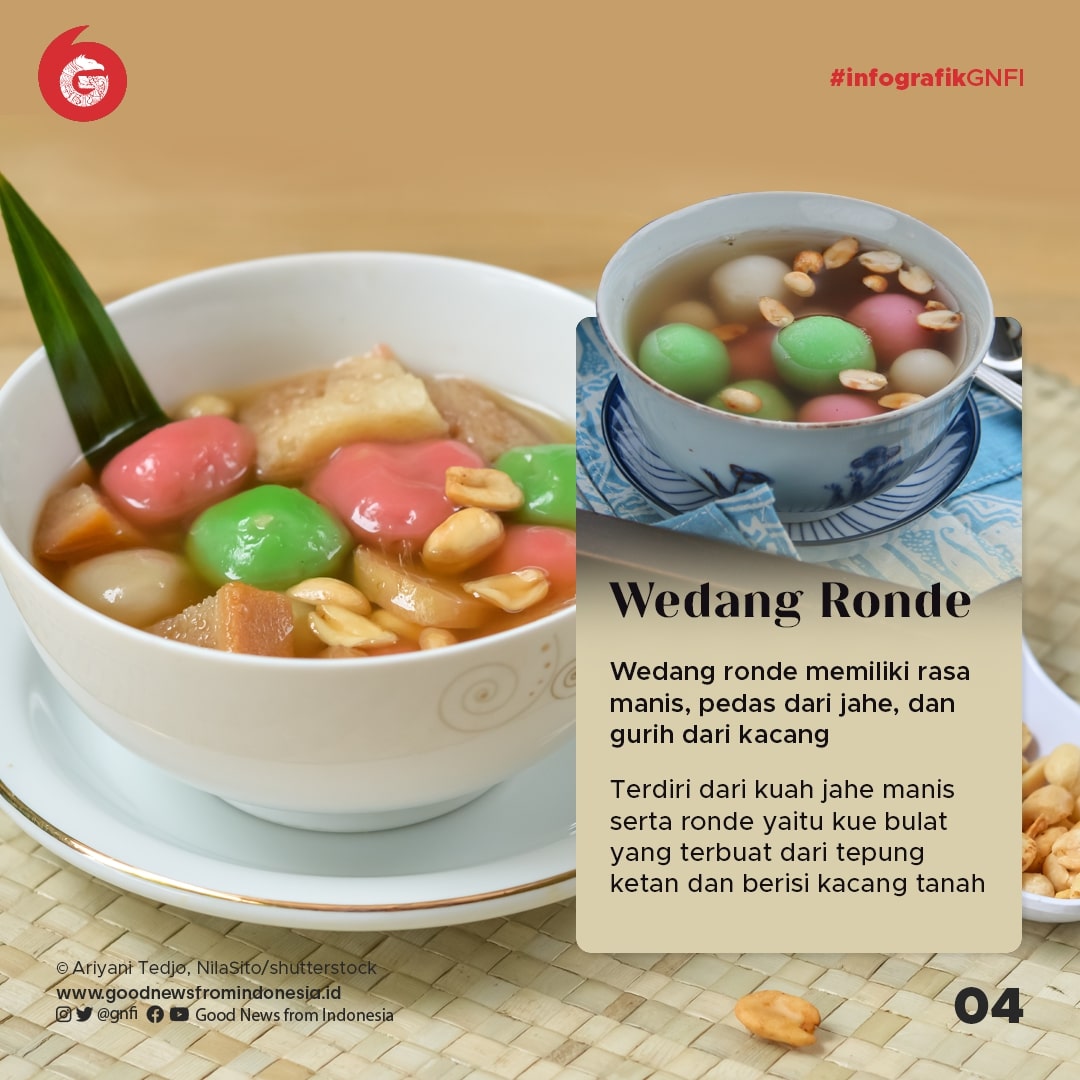 #infografikGNFI

Wedang Ronde

Wedang ronde memiliki rasa manis, pedas dari jahe, dan gurih dari kacang

Terdiri dari kuah jahe manis serta ronde yaitu kue bulat yang terbuat dari tepung ketan dan berisi kacang tanah

© Ariyani Tedjo, NilaSito/shutterstock
www.goodnewsfromindonesia.id
@gnfi Good News from Indonesia

04