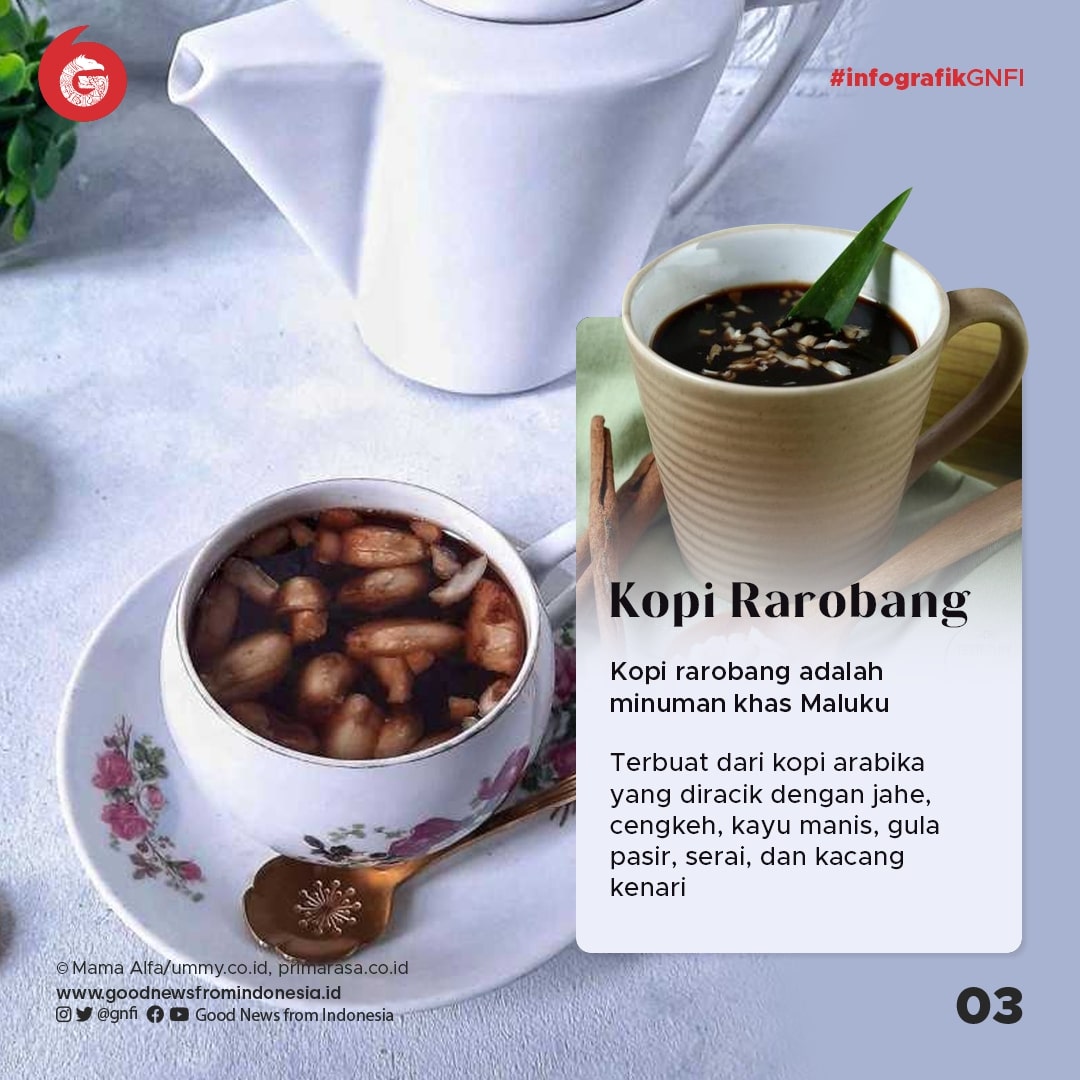 #infografikGNFI

Kopi Rarobang

Kopi rarobang adalah minuman khas Maluku

Terbuat dari kopi arabika yang diracik dengan jahe, cengkeh, kayu manis, gula pasir, serai, dan kacang kenari

© Mama Alfa/ummy.co.id, primarasa.co.id
www.goodnewsfromindonesia.id
@gnfi Good News from Indonesia

03