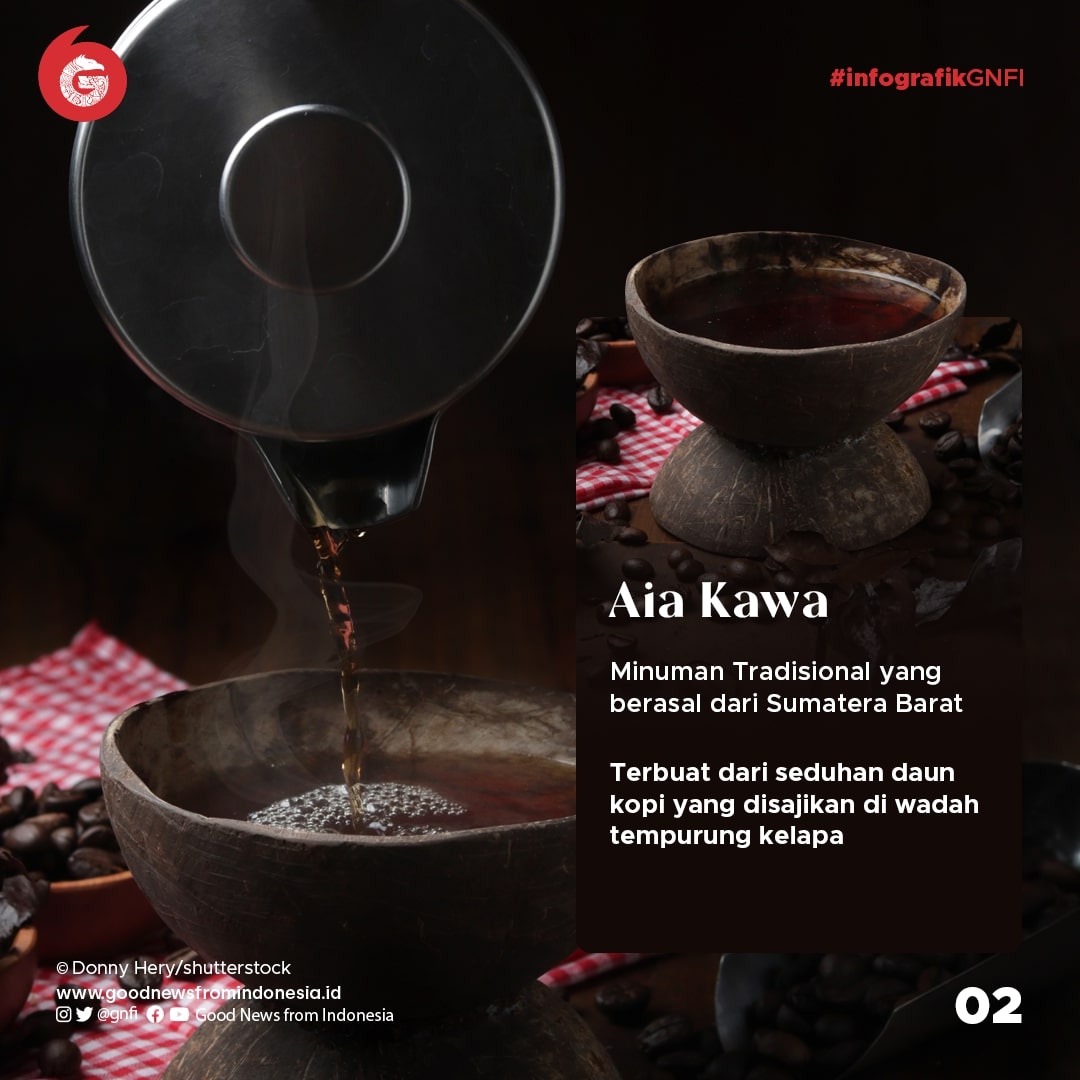 #infografikGNFI

Aia Kawa

Minuman Tradisional yang berasal dari Sumatera Barat

Terbuat dari seduhan daun kopi yang disajikan di wadah tempurung kelapa

© Donny Hery/shutterstock
www.goodnewsfromindonesia.id
@gnfi Good News from Indonesia

02