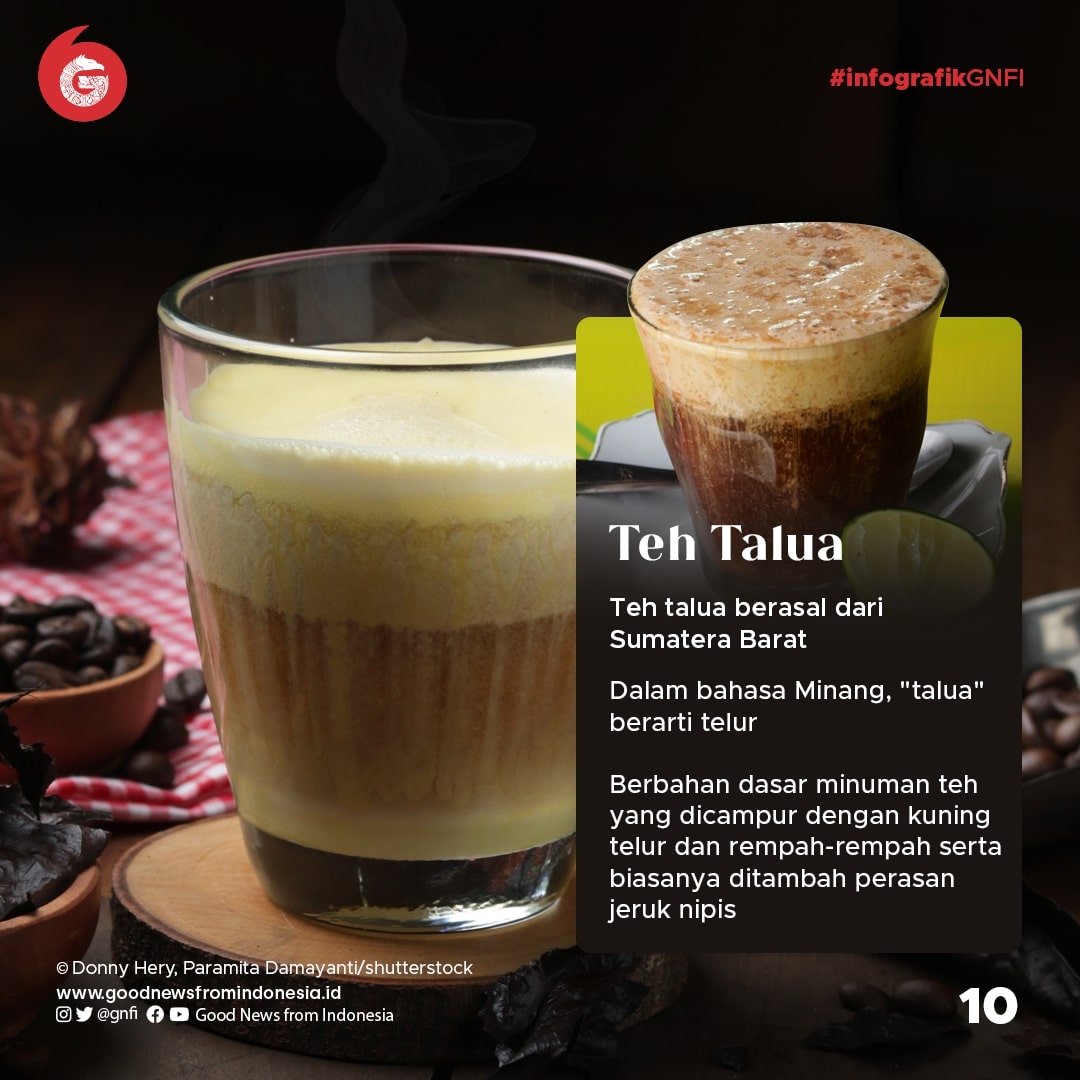 #infografikGNFI

Teh Talua

Teh talua berasal dari Sumatera Barat

Dalam bahasa Minang, "talua" berarti telur

Berbahan dasar minuman teh yang dicampur dengan kuning telur dan rempah-rempah serta biasanya ditambah perasan jeruk nipis

© Donny Hery, Paramita Damayanti/shutterstock
www.goodnewsfromindonesia.id
@gnfi Good News from Indonesia

10