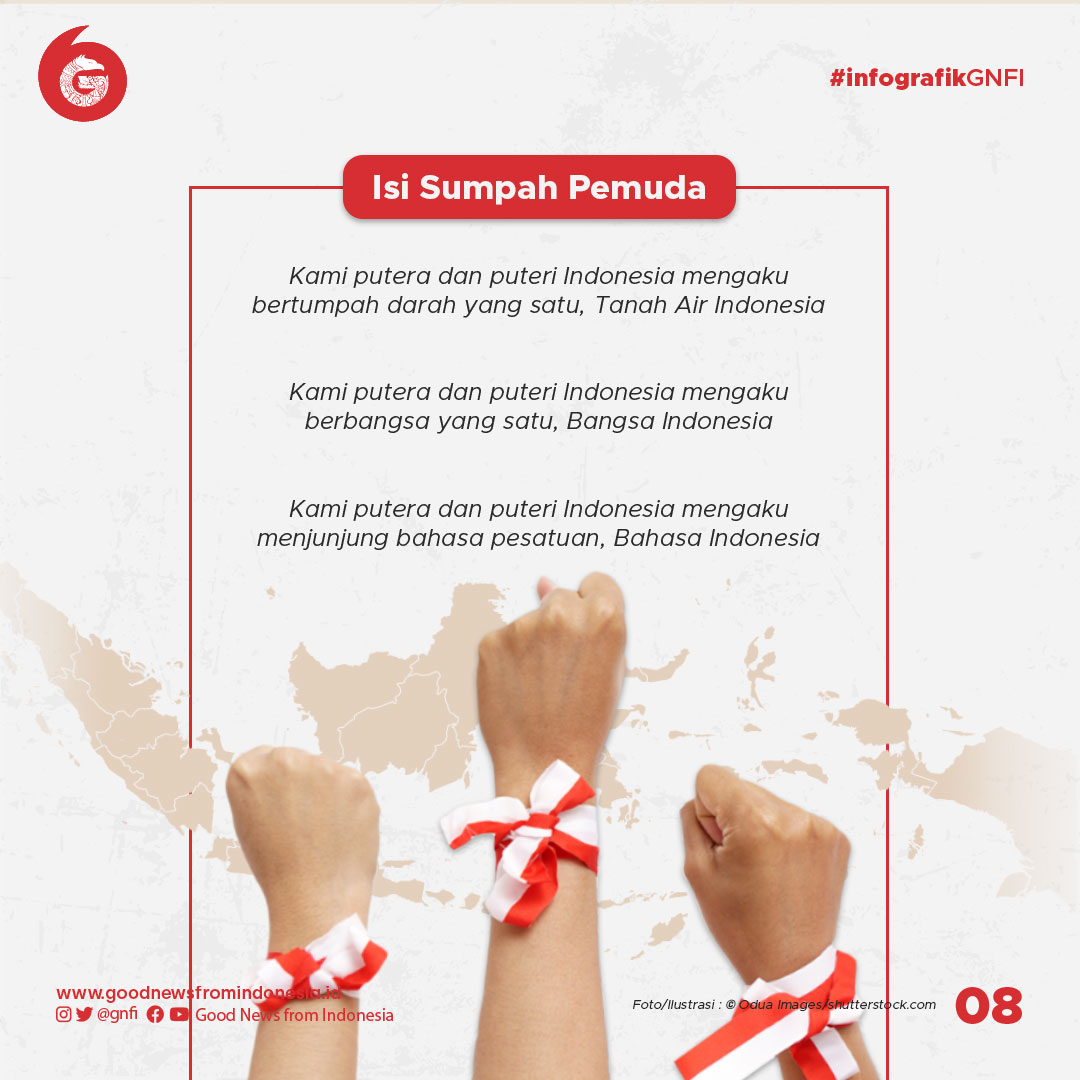 #infografikGNFI

Isi Sumpah Pemuda

Kami putera dan puteri Indonesia mengaku bertumpah darah yang satu, Tanah Air Indonesia

Kami putera dan puteri Indonesia mengaku berbangsa yang satu, Bangsa Indonesia

Kami putera dan puteri Indonesia mengaku menjunjung bahasa pesatuan, Bahasa Indonesia

www.goodnewsfromindonesia.id
@gnfi Good News from Indonesia

Foto/Ilustrasi : © Odua Images/shutterstock.com

08