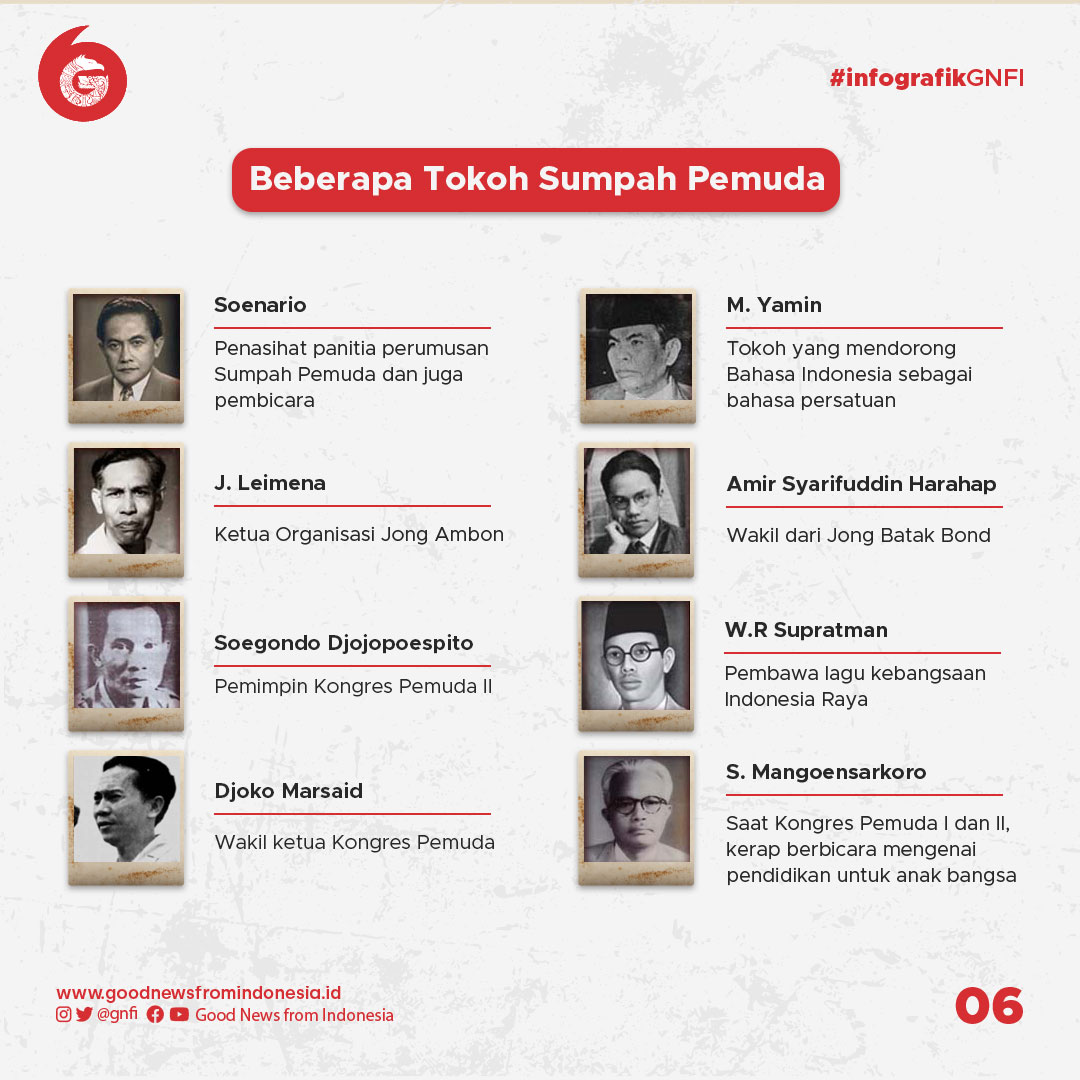 #infografikGNFI

Beberapa Tokoh Sumpah Pemuda

Soenario

Penasihat panitia perumusan Sumpah Pemuda dan juga pembicara

J. Leimena

Ketua Organisasi Jong Ambon

Soegondo Djojopoespito

Pemimpin Kongres Pemuda II

Djoko Marsaid

Wakil ketua Kongres Pemuda

M. Yamin

Tokoh yang mendorong Bahasa Indonesia sebagai bahasa persatuan

Amir Syarifuddin Harahap

Wakil dari Jong Batak Bond

W.R Supratman

Pembawa lagu kebangsaan Indonesia Raya

S. Mangoensarkoro

Saat Kongres Pemuda I dan II, kerap berbicara mengenai pendidikan untuk anak bangsa

www.goodnewsfromindonesia.id
@gnfi Good News from Indonesia

06