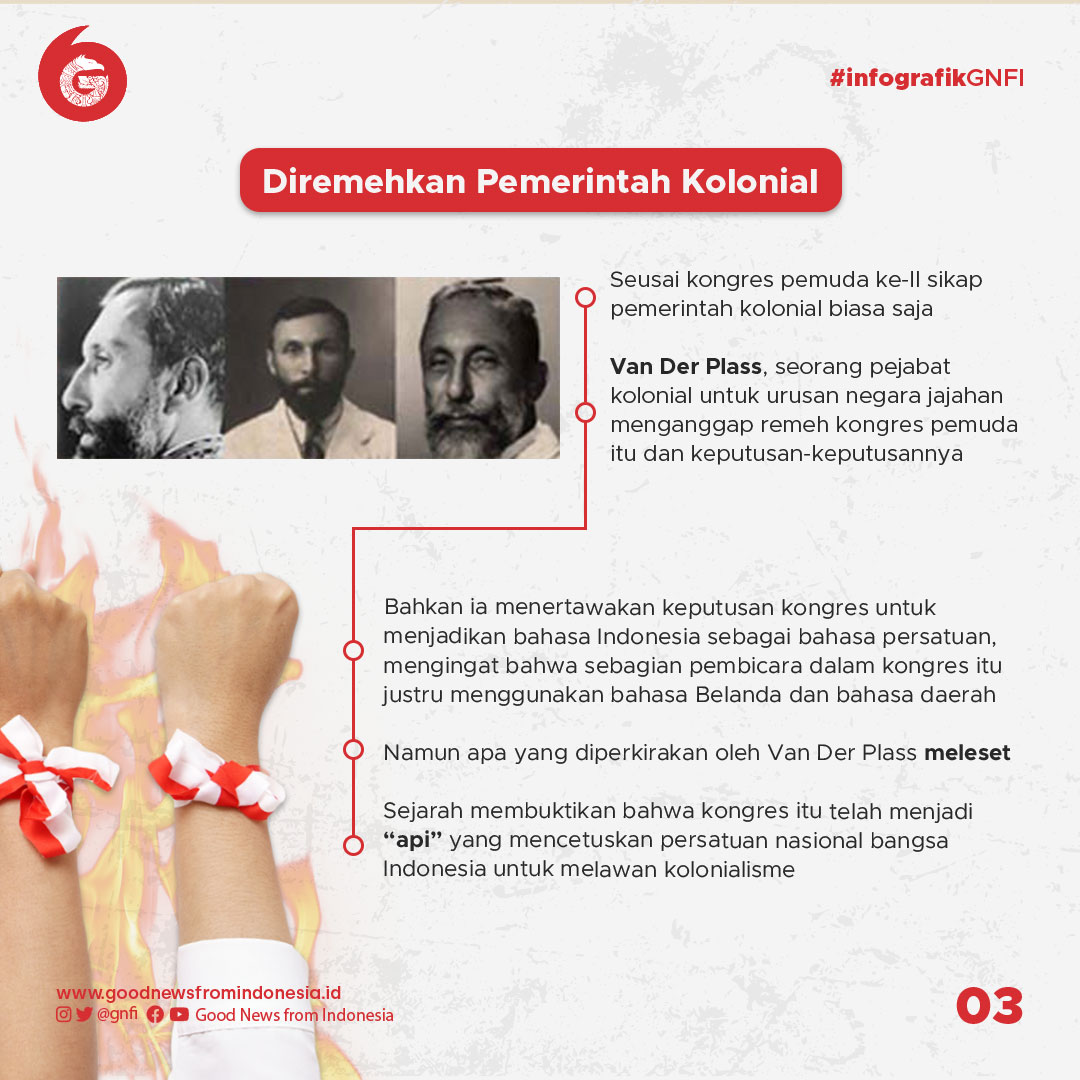 #infografikGNFI

Diremehkan Pemerintah Kolonial

Seusai kongres pemuda ke-II sikap pemerintah kolonial biasa saja

Van Der Plass, seorang pejabat kolonial untuk urusan negara jajahan menganggap remeh kongres pemuda itu dan keputusan-keputusannya

Bahkan ia menertawakan keputusan kongres untuk menjadikan bahasa Indonesia sebagai bahasa persatuan, mengingat bahwa sebagian pembicara dalam kongres itu justru menggunakan bahasa Belanda dan bahasa daerah

Namun apa yang diperkirakan oleh Van Der Plass meleset

Sejarah membuktikan bahwa kongres itu telah menjadi "api" yang mencetuskan persatuan nasional bangsa Indonesia untuk melawan kolonialisme

www.goodnewsfromindonesia.id
@gnfi Good News from Indonesia

03