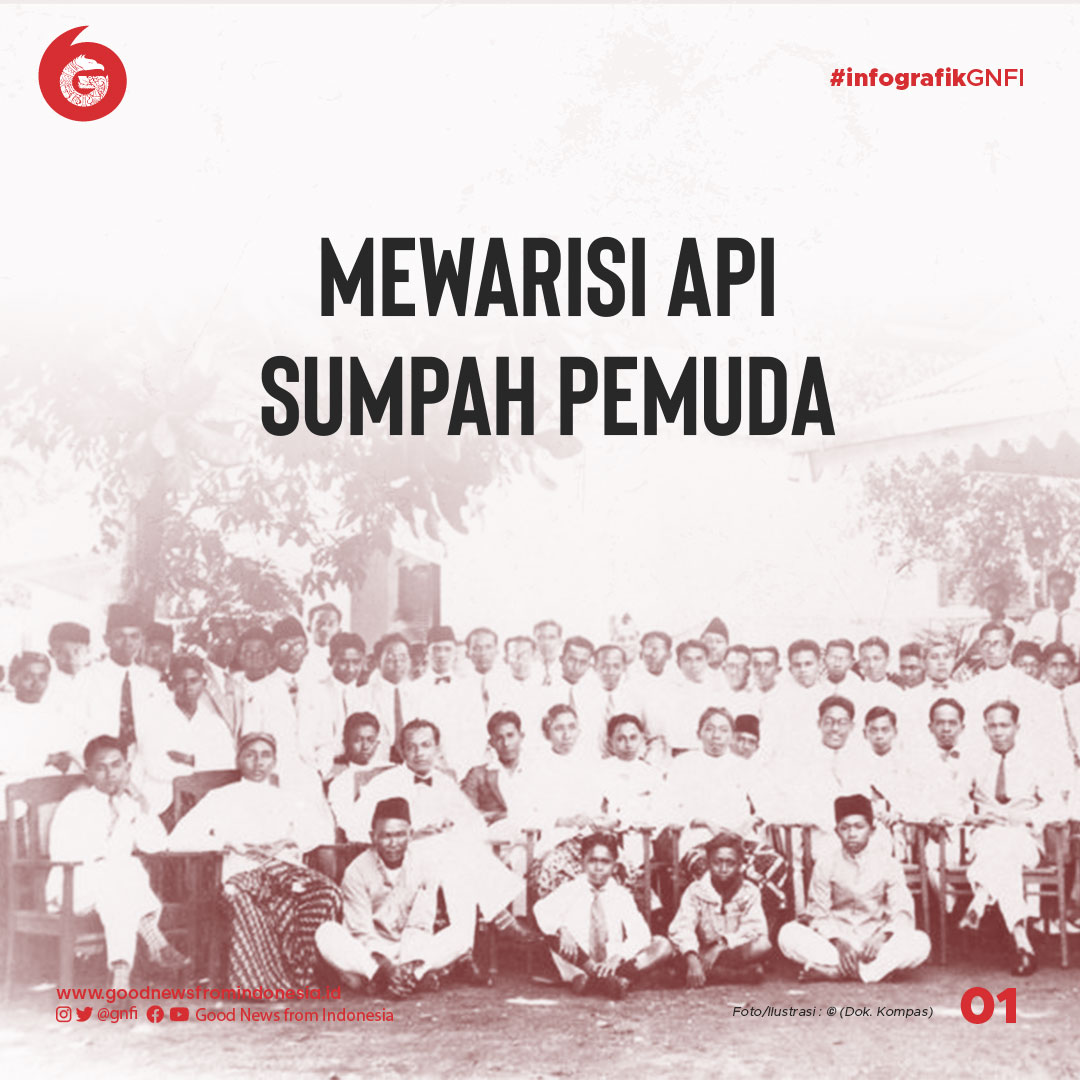 #infografikGNFI

MEWARISI API SUMPAH PEMUDA

www.goodnewsfromindonesia.id
@gnfi Good News from Indonesia

Foto/Ilustrasi : © (Dok. Kompas)

01