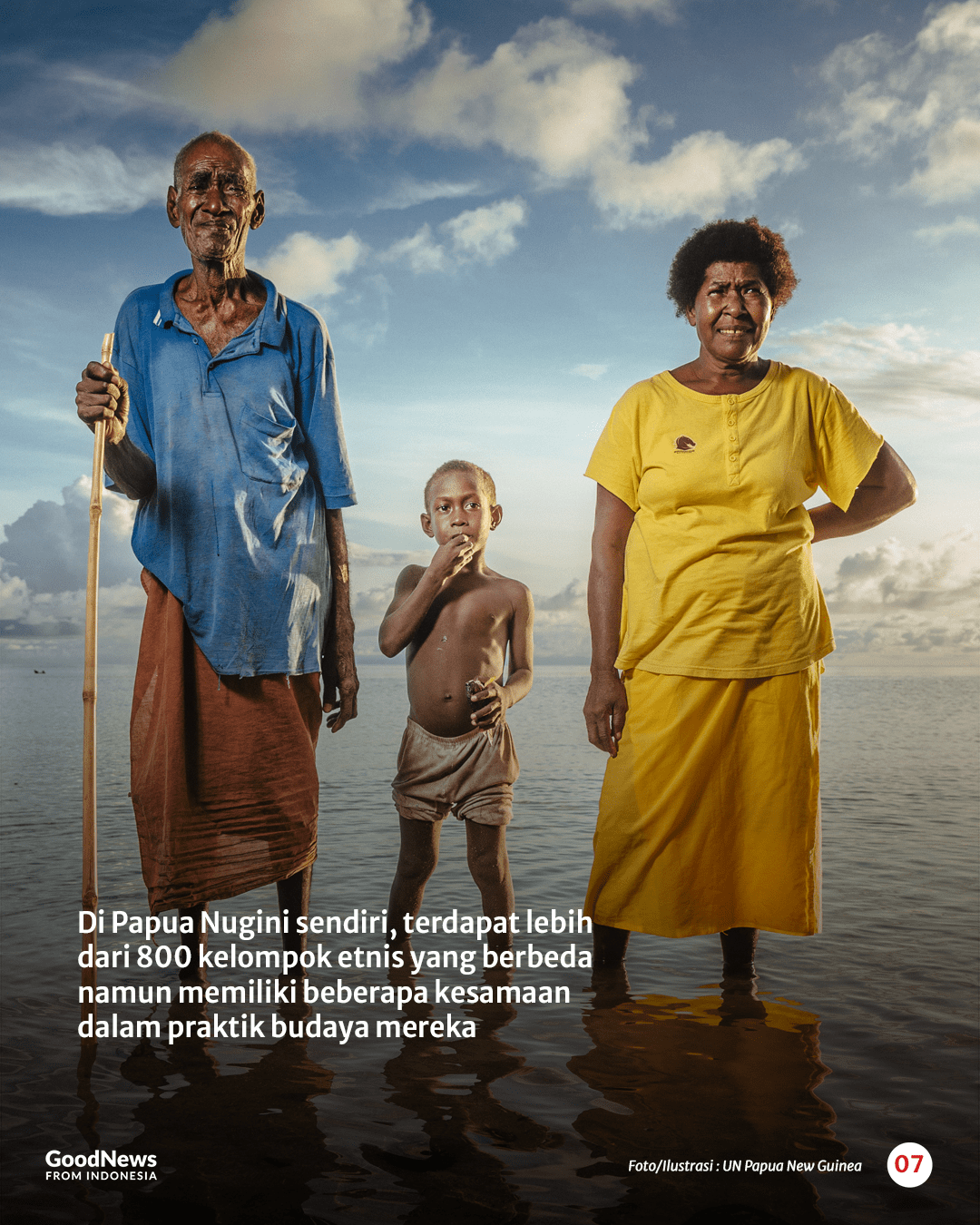 Di Papua Nugini sendiri, terdapat lebih dari 800 kelompok etnis yang berbeda namun memiliki beberapa kesamaan dalam praktik budaya mereka

GoodNews
FROM INDONESIA

Foto/Ilustrasi : UN Papua New Guinea

07