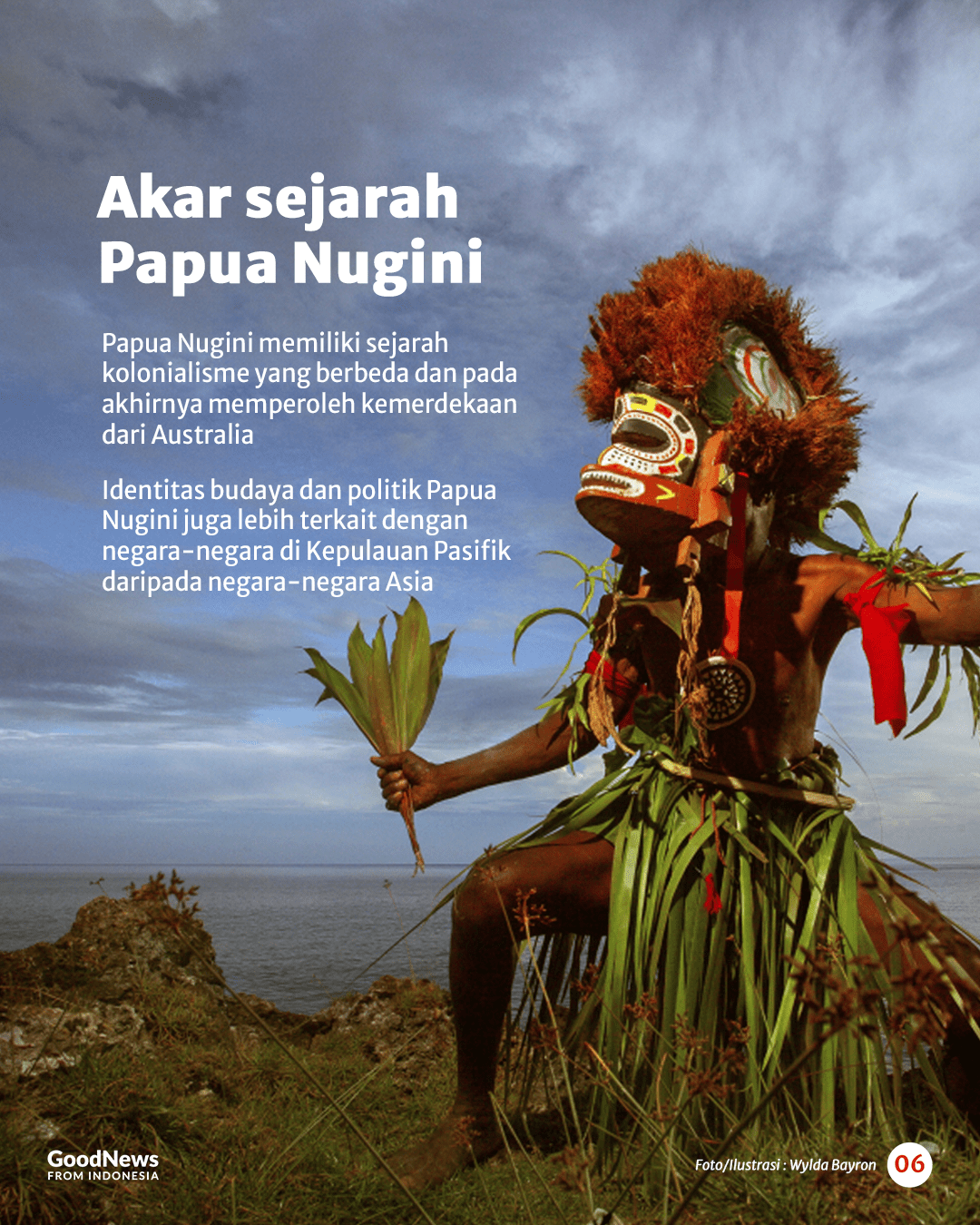 Akar sejarah Papua Nugini

Papua Nugini memiliki sejarah kolonialisme yang berbeda dan pada akhirnya memperoleh kemerdekaan dari Australia

Identitas budaya dan politik Papua Nugini juga lebih terkait dengan negara-negara di Kepulauan Pasifik daripada negara-negara Asia

GoodNews FROM INDONESIA

Foto/Ilustrasi : Wylda Bayron

06