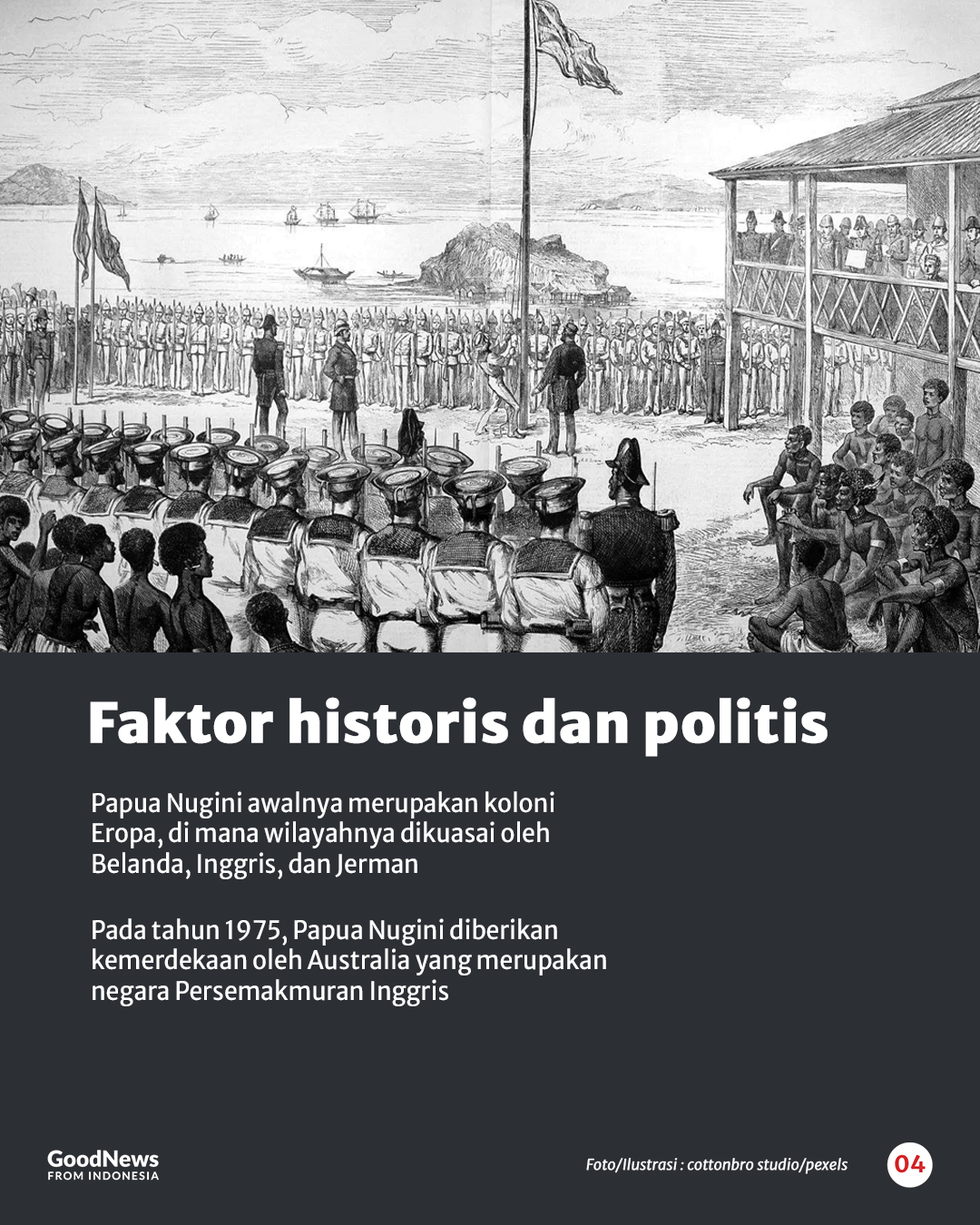 Faktor historis dan politis

Papua Nugini awalnya merupakan koloni Eropa, di mana wilayahnya dikuasai oleh Belanda, Inggris, dan Jerman

Pada tahun 1975, Papua Nugini diberikan kemerdekaan oleh Australia yang merupakan negara Persemakmuran Inggris

GoodNews
FROM INDONESIA

Foto/Ilustrasi : cottonbro studio/pexels

04