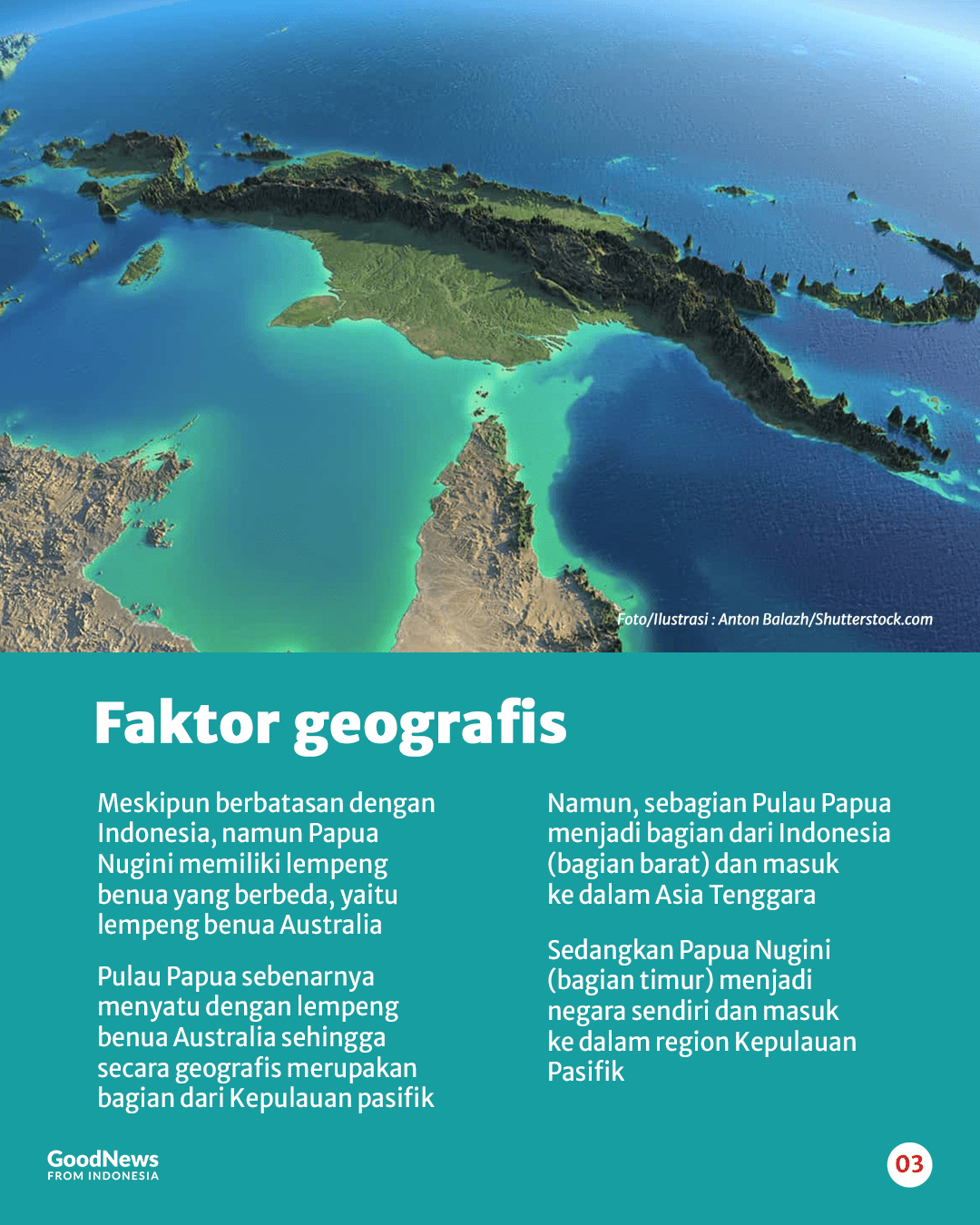 Foto/Ilustrasi : Anton Balazh/Shutterstock.com

Faktor geografis

Meskipun berbatasan dengan Indonesia, namun Papua Nugini memiliki lempeng benua yang berbeda, yaitu lempeng benua Australia

Pulau Papua sebenarnya menyatu dengan lempeng benua Australia sehingga secara geografis merupakan bagian dari Kepulauan pasifik

Namun, sebagian Pulau Papua menjadi bagian dari Indonesia (bagian barat) dan masuk ke dalam Asia Tenggara

Sedangkan Papua Nugini (bagian timur) menjadi negara sendiri dan masuk ke dalam region Kepulauan Pasifik

GoodNews FROM INDONESIA

03