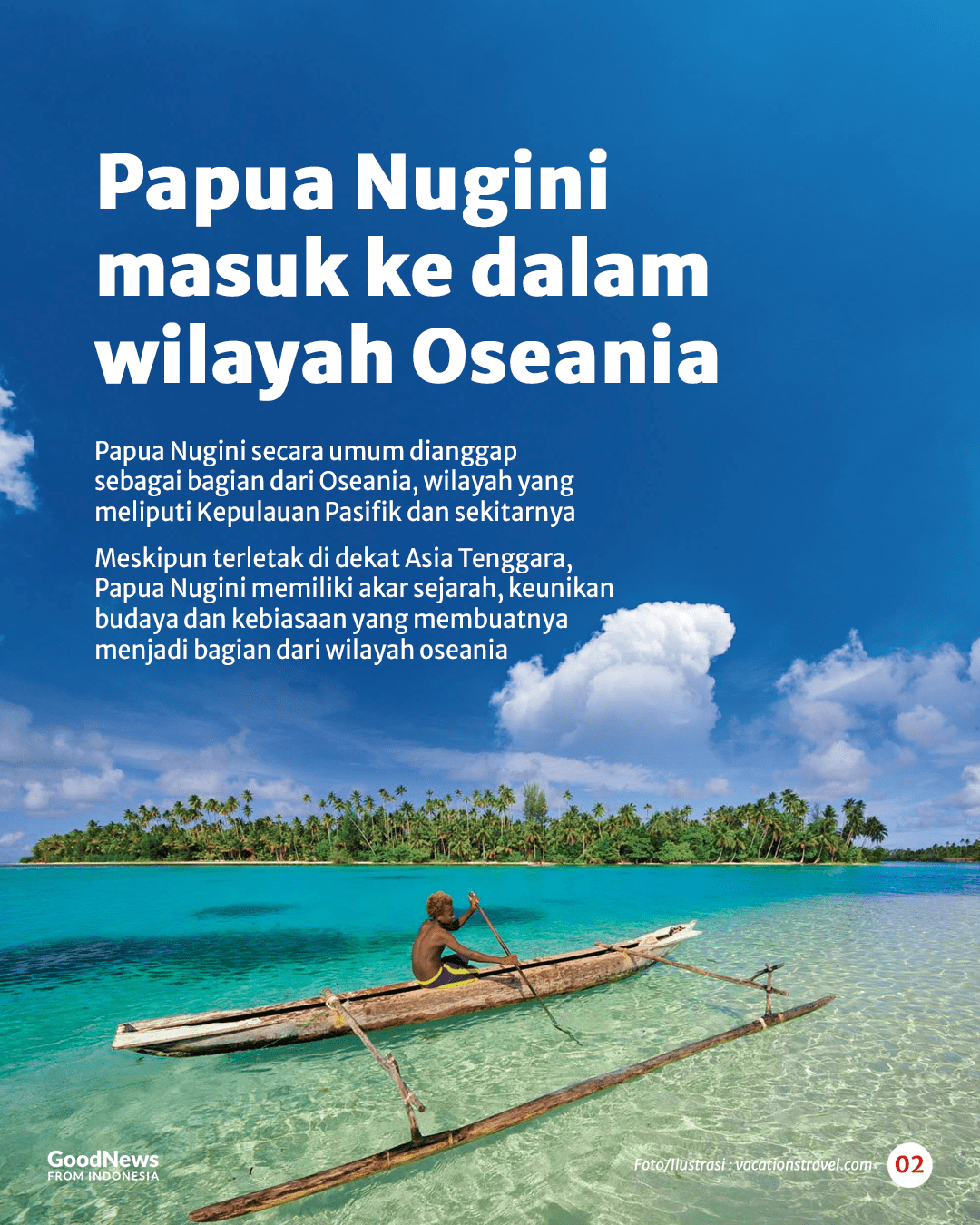 Papua Nugini masuk ke dalam wilayah Oseania

Papua Nugini secara umum dianggap sebagai bagian dari Oseania, wilayah yang meliputi Kepulauan Pasifik dan sekitarnya

Meskipun terletak di dekat Asia Tenggara, Papua Nugini memiliki akar sejarah, keunikan budaya dan kebiasaan yang membuatnya menjadi bagian dari wilayah oseania

GoodNews FROM INDONESIA

Foto/Ilustrasi : vacationstravel.com

02