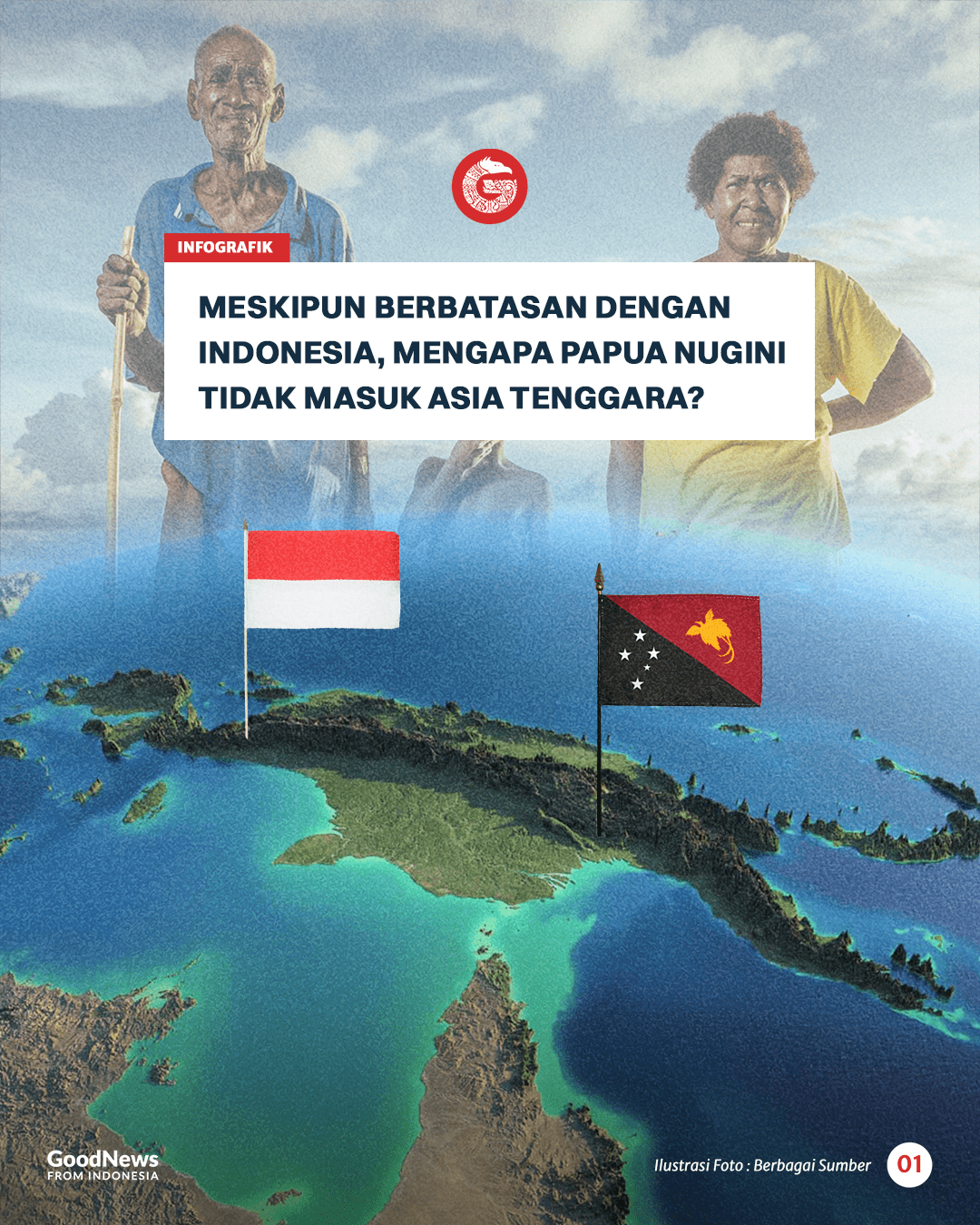 INFOGRAFIK

MESKIPUN BERBATASAN DENGAN INDONESIA, MENGAPA PAPUA NUGINI TIDAK MASUK ASIA TENGGARA?

GoodNews FROM INDONESIA

Ilustrasi Foto : Berbagai Sumber

01