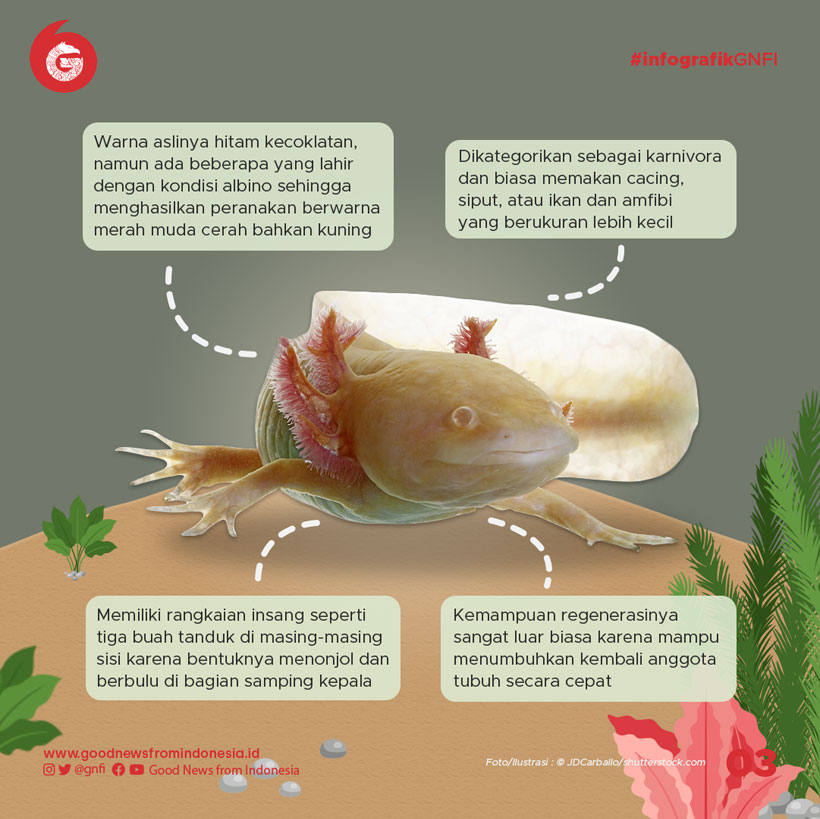 #infografikGNFI

Warna aslinya hitam kecoklatan, namun ada beberapa yang lahir dengan kondisi albino sehingga menghasilkan peranakan berwarna merah muda cerah bahkan kuning

Dikategorikan sebagai karnivora dan biasa memakan cacing, siput, atau ikan dan amfibi yang berukuran lebih kecil

Memiliki rangkaian insang seperti tiga buah tanduk di masing-masing sisi karena bentuknya menonjol dan berbulu di bagian samping kepala

Kemampuan regenerasinya sangat luar biasa karena mampu menumbuhkan kembali anggota tubuh secara cepat

www.goodnewsfromindonesia.id
@gnfi Good News from Indonesia

Foto/Ilustrasi : © JDCarballo/shutterstock.com

03