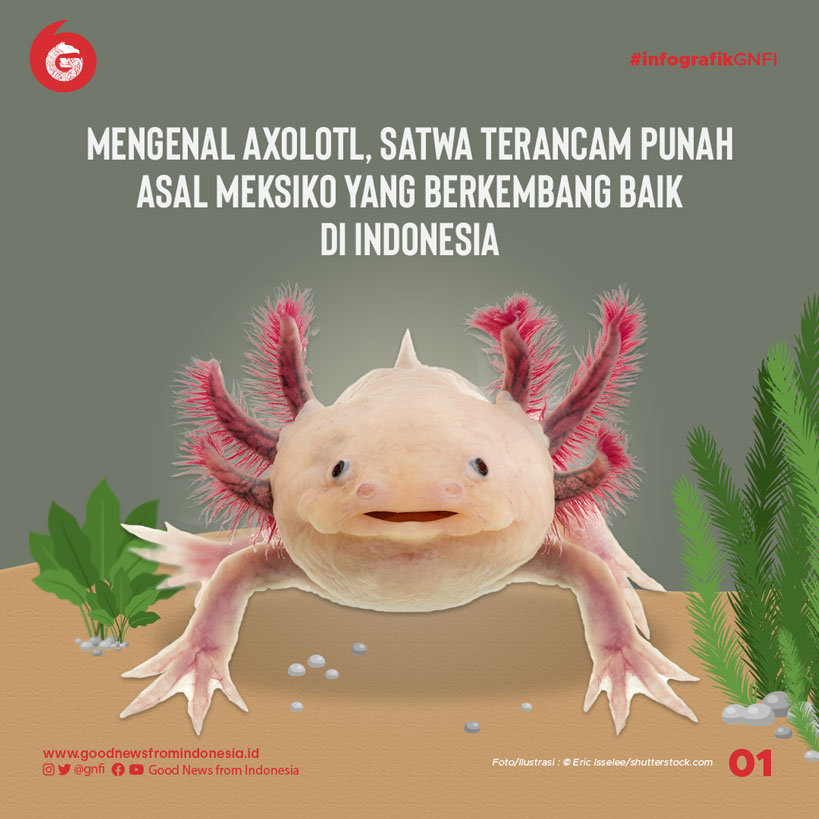 #infografikGNFI

MENGENAL AXOLOTL, SATWA TERANCAM PUNAH ASAL MEKSIKO YANG BERKEMBANG BAIK DI INDONESIA

www.goodnewsfromindonesia.id
@gnfi Good News from Indonesia

Foto/Ilustrasi : © Eric Isselee/shutterstock.com

01