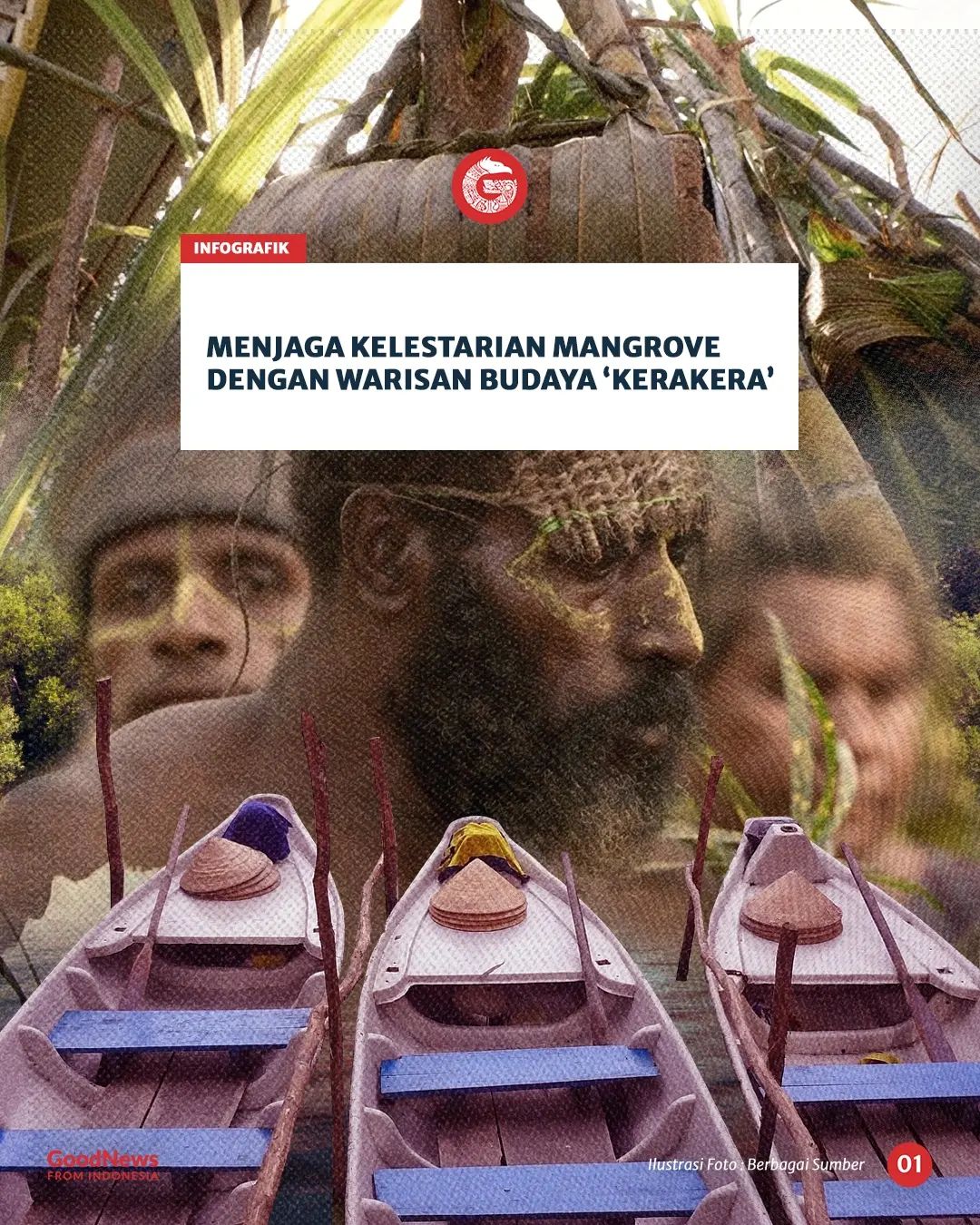 INFOGRAFIK

MENJAGA KELESTARIAN MANGROVE DENGAN WARISAN BUDAYA 'KERAKERA'

GoodNews FROM INDONESIA

Ilustrasi Foto : Berbagai Sumber

01