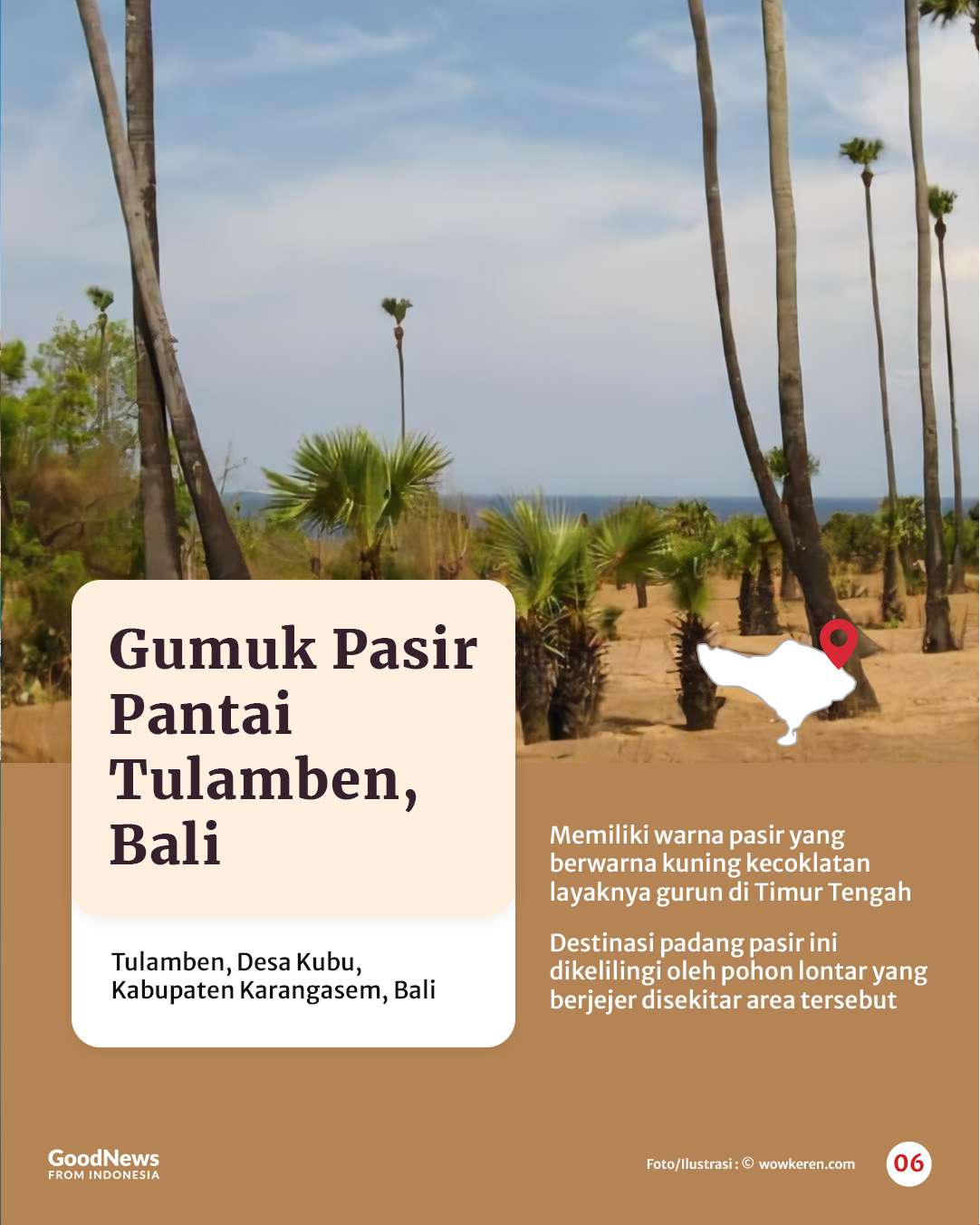 Gumuk Pasir Pantai Tulamben, Bali

Tulamben, Desa Kubu, Kabupaten Karangasem, Bali

Memiliki warna pasir yang berwarna kuning kecoklatan layaknya gurun di Timur Tengah

Destinasi padang pasir ini dikelilingi oleh pohon lontar yang berjejer disekitar area tersebut

GoodNews FROM INDONESIA

Foto/Ilustrasi : © wowkeren.com

06