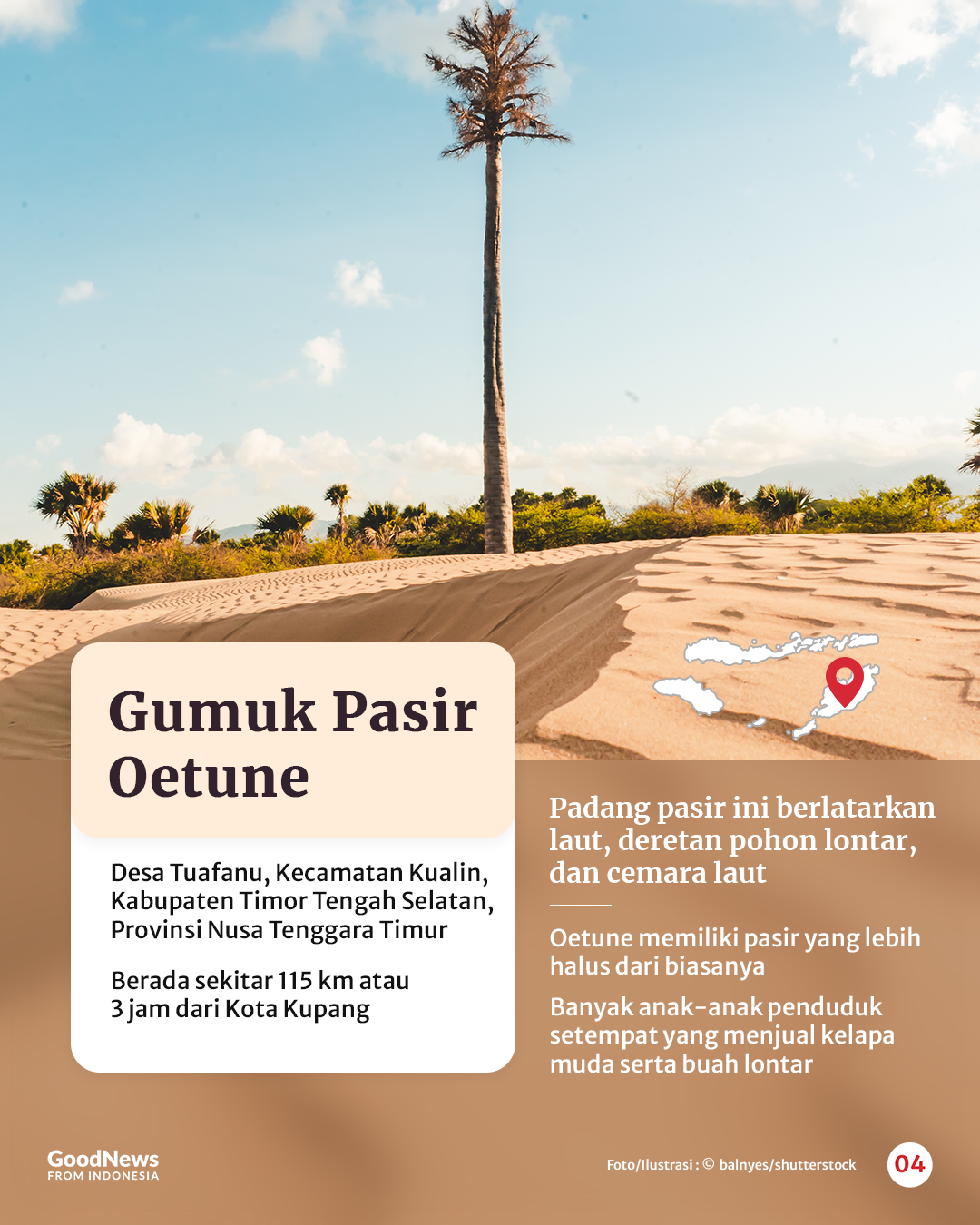 Gumuk Pasir Oetune

Desa Tuafanu, Kecamatan Kualin, Kabupaten Timor Tengah Selatan, Provinsi Nusa Tenggara Timur

Berada sekitar 115 km atau 3 jam dari Kota Kupang

Padang pasir ini berlatarkan laut, deretan pohon lontar, dan cemara laut

Oetune memiliki pasir yang lebih halus dari biasanya

Banyak anak-anak penduduk setempat yang menjual kelapa muda serta buah lontar

GoodNews FROM INDONESIA

Foto/Ilustrasi : © balnyes/shutterstock

04