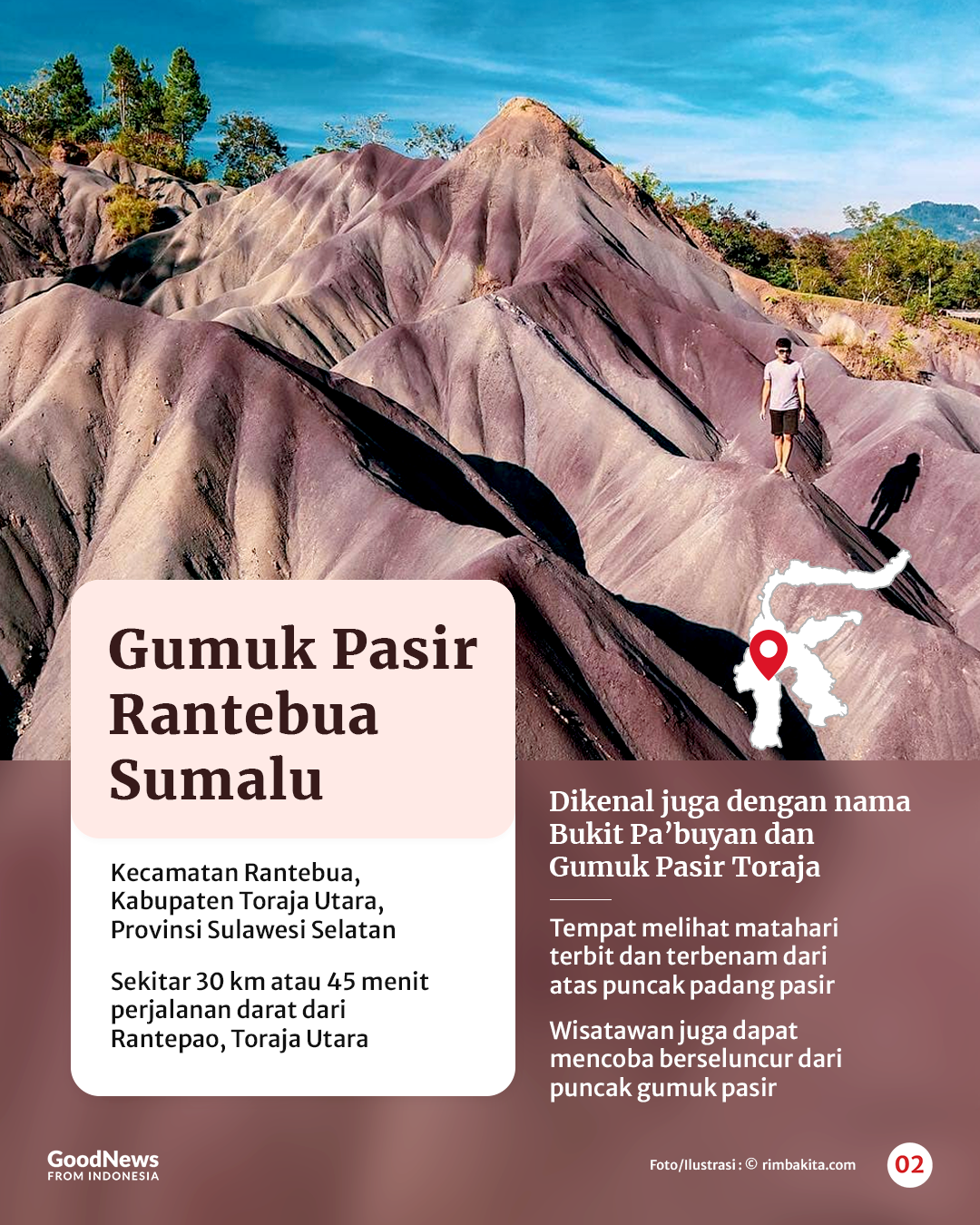 Gumuk Pasir Rantebua Sumalu

Kecamatan Rantebua, Kabupaten Toraja Utara, Provinsi Sulawesi Selatan

Sekitar 30 km atau 45 menit perjalanan darat dari Rantepao, Toraja Utara

Dikenal juga dengan nama Bukit Pa'buyan dan Gumuk Pasir Toraja

Tempat melihat matahari terbit dan terbenam dari atas puncak padang pasir

Wisatawan juga dapat mencoba berseluncur dari puncak gumuk pasir

GoodNews FROM INDONESIA

Foto/Ilustrasi : © rimbakita.com

02