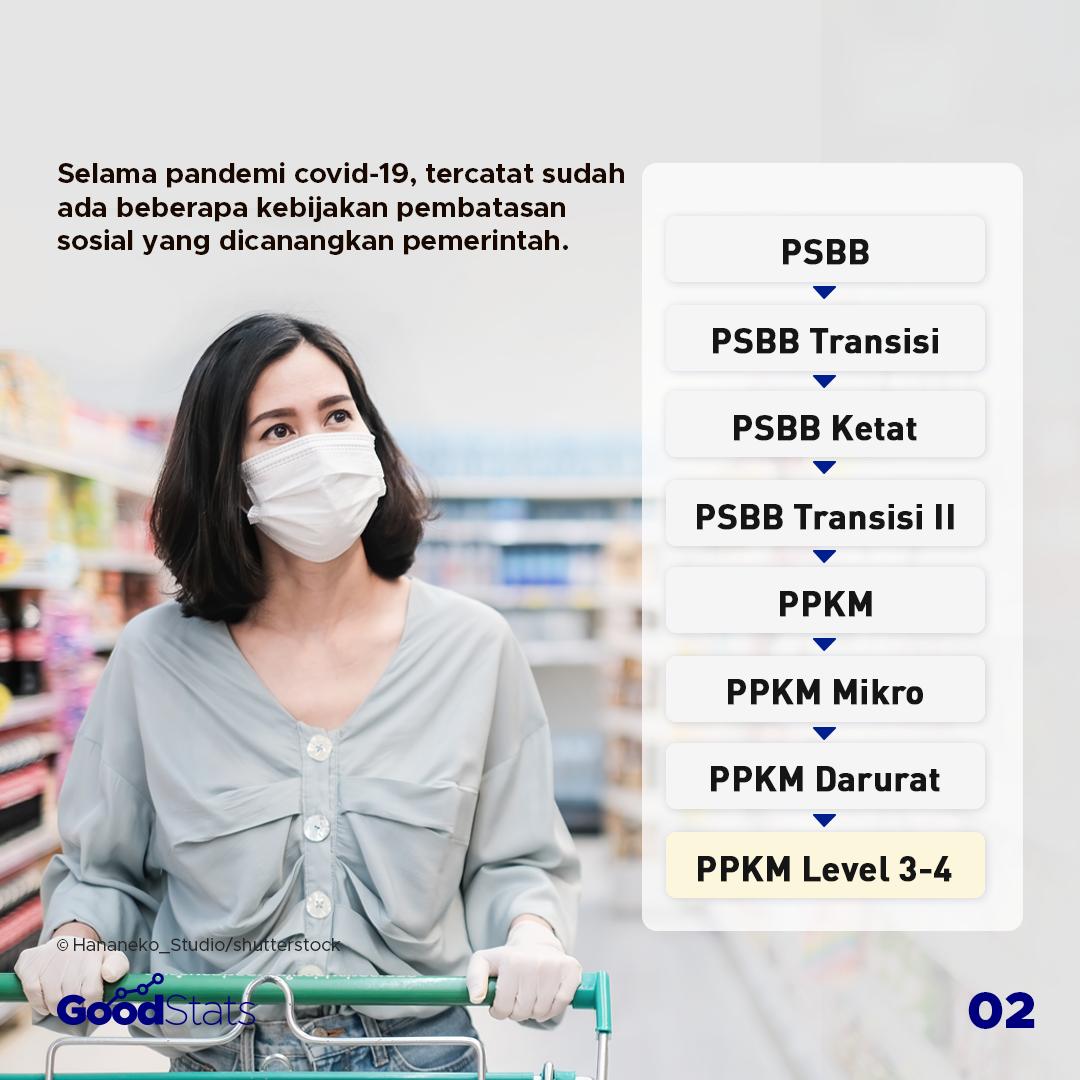 Selama pandemi covid-19, tercatat sudah ada beberapa kebijakan pembatasan sosial yang dicanangkan pemerintah.

PSBB

PSBB Transisi

PSBB Ketat

PSBB Transisi II

PPKM

PPKM Mikro

PPKM Darurat

PPKM Level 3-4

© Hananeko_Studio/shutterstock

GoodStats

02