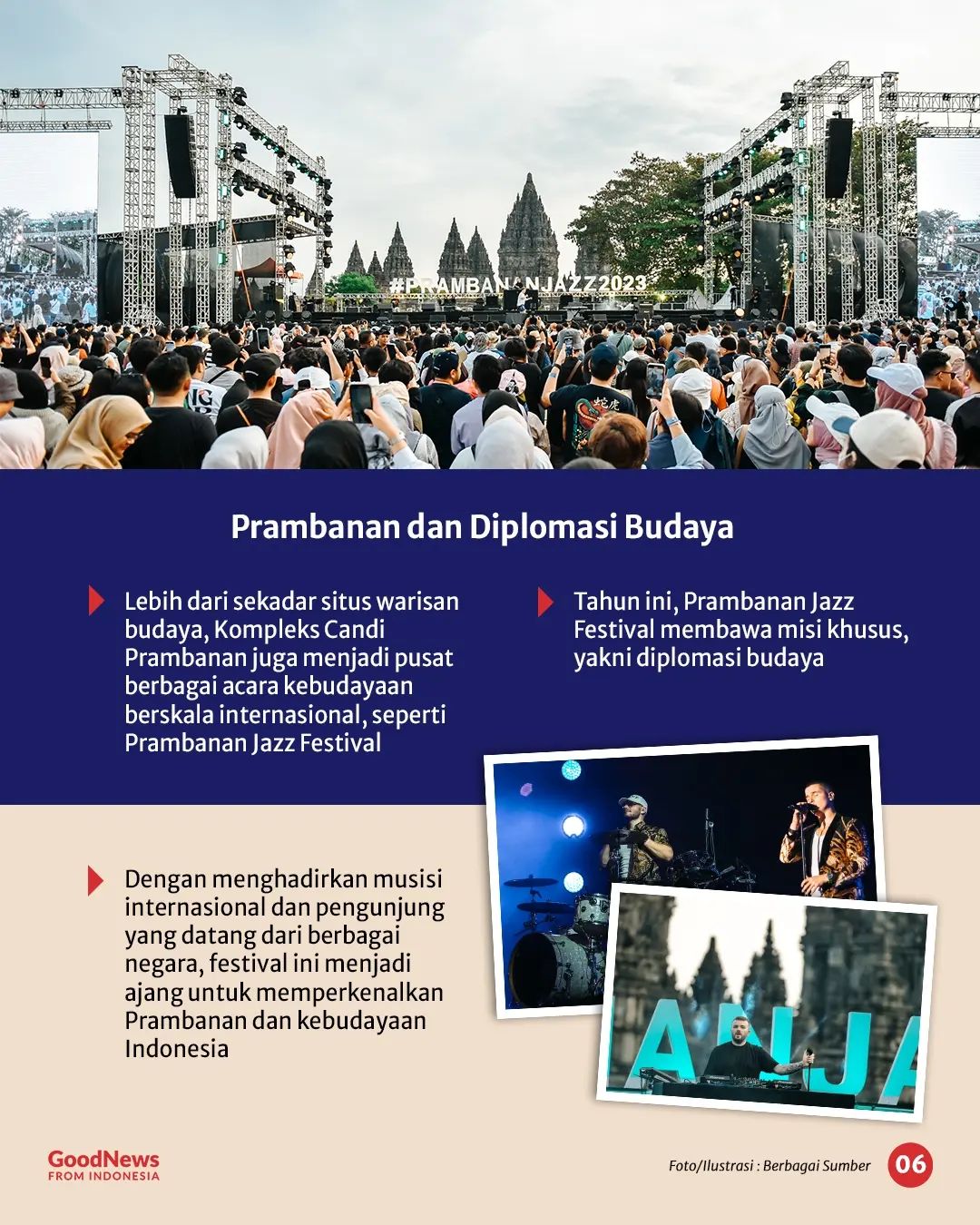 #PRAMBANANJAZZ2023

Prambanan dan Diplomasi Budaya

Lebih dari sekadar situs warisan budaya, Kompleks Candi Prambanan juga menjadi pusat berbagai acara kebudayaan berskala internasional, seperti Prambanan Jazz Festival

Tahun ini, Prambanan Jazz Festival membawa misi khusus, yakni diplomasi budaya

Dengan menghadirkan musisi internasional dan pengunjung yang datang dari berbagai negara, festival ini menjadi ajang untuk memperkenalkan Prambanan dan kebudayaan Indonesia

ANJA

GoodNews FROM INDONESIA

Foto/Ilustrasi : Berbagai Sumber

06