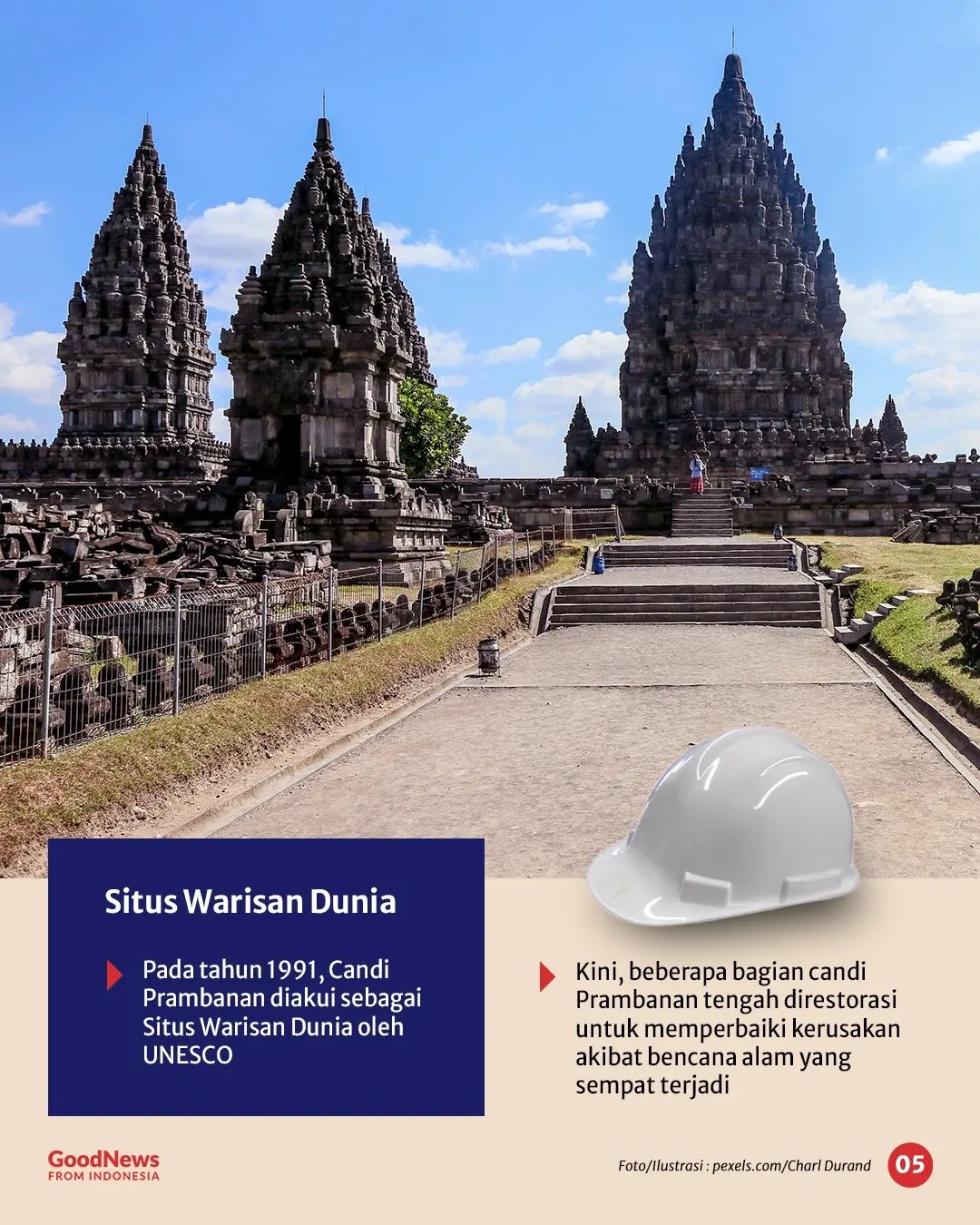 Situs Warisan Dunia

Pada tahun 1991, Candi Prambanan diakui sebagai Situs Warisan Dunia oleh UNESCO

Kini, beberapa bagian candi Prambanan tengah direstorasi untuk memperbaiki kerusakan akibat bencana alam yang sempat terjadi

GoodNews FROM INDONESIA

Foto/Ilustrasi : pexels.com/Charl Durand

05