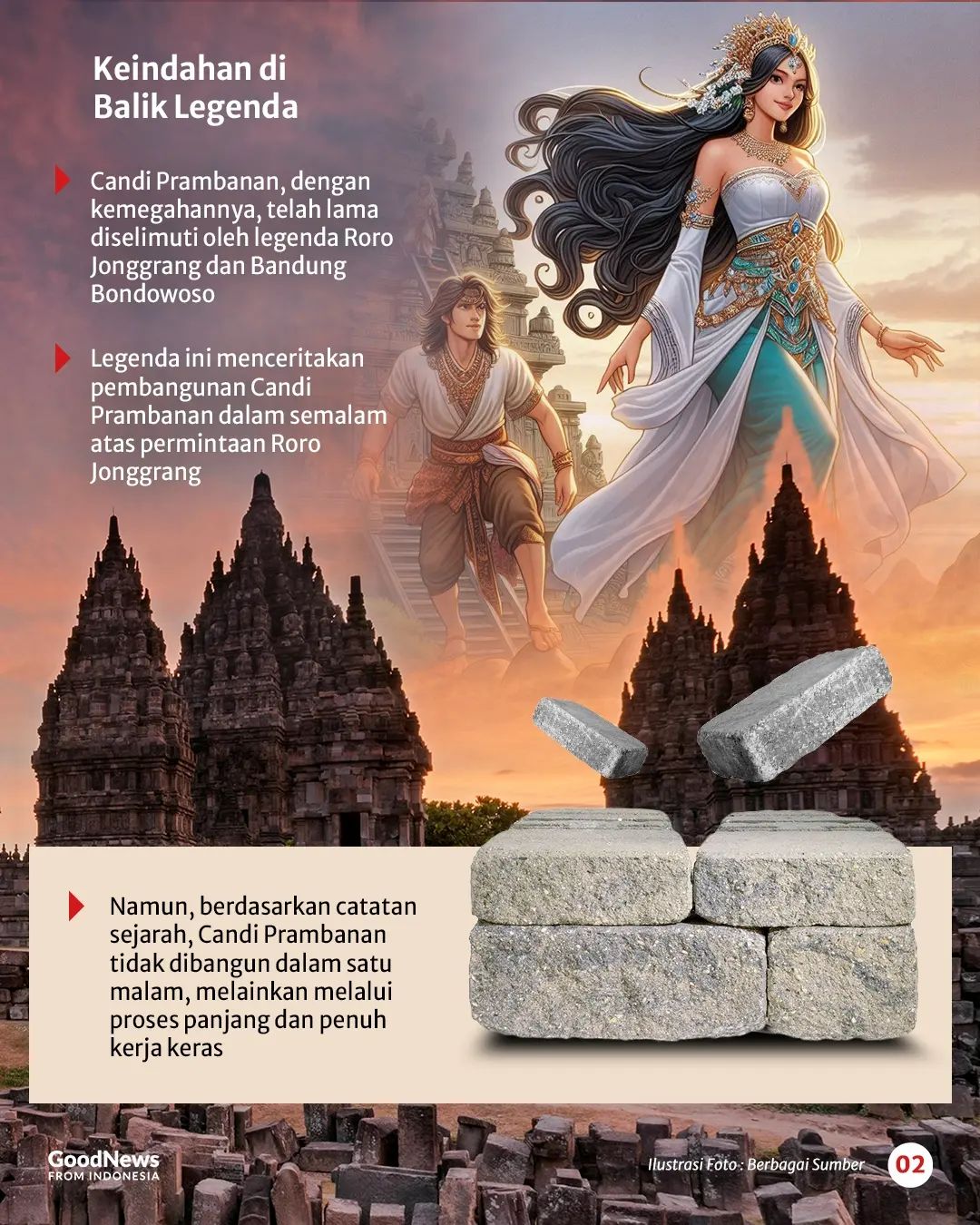 Keindahan di Balik Legenda

Candi Prambanan, dengan kemegahannya, telah lama diselimuti oleh legenda Roro Jonggrang dan Bandung Bondowoso

Legenda ini menceritakan pembangunan Candi Prambanan dalam semalam atas permintaan Roro Jonggrang

Namun, berdasarkan catatan sejarah, Candi Prambanan tidak dibangun dalam satu malam, melainkan melalui proses panjang dan penuh kerja keras

GoodNews FROM INDONESIA

Ilustrasi Foto : Berbagai Sumber

02