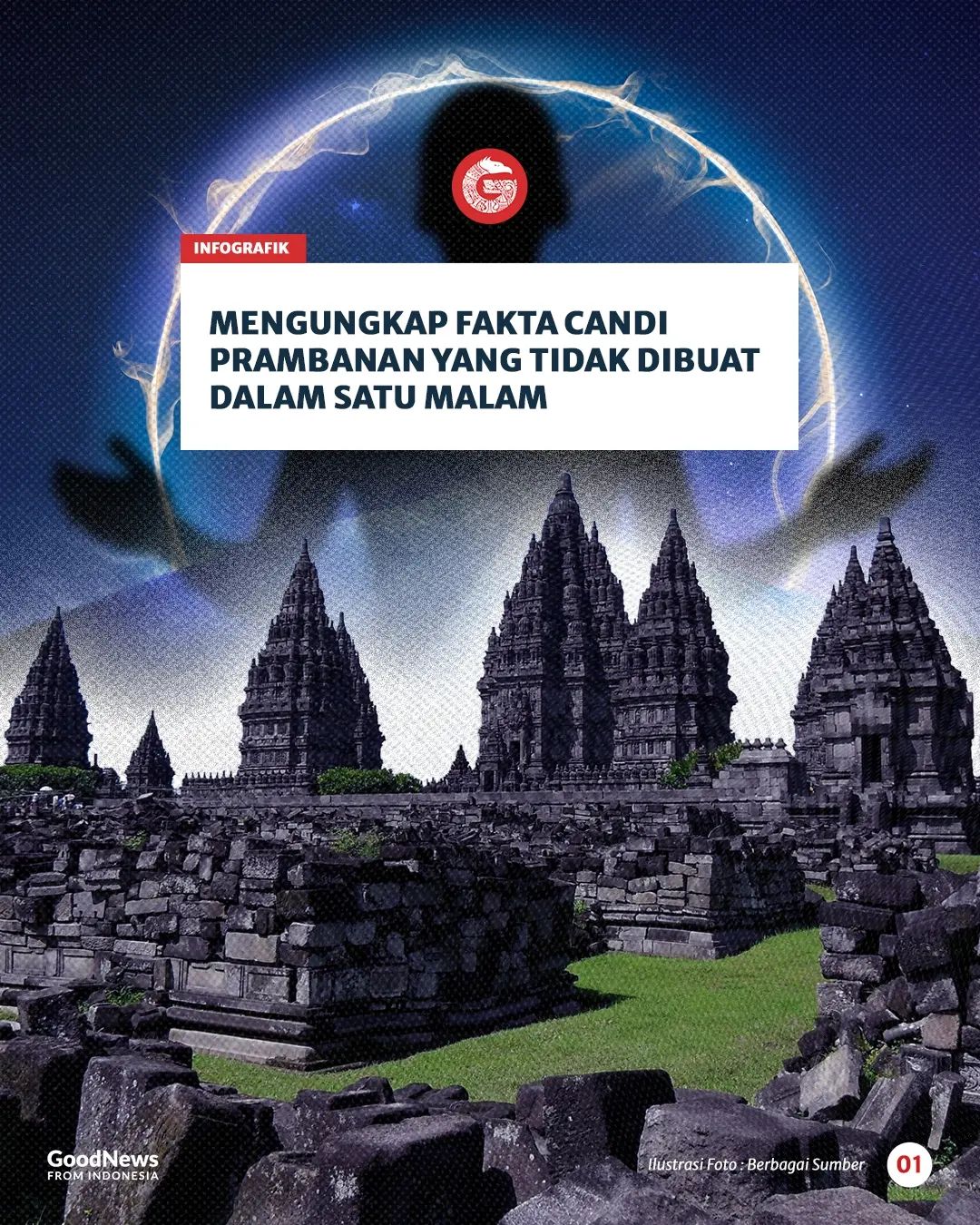 INFOGRAFIK

MENGUNGKAP FAKTA CANDI PRAMBANAN YANG TIDAK DIBUAT DALAM SATU MALAM

GoodNews FROM INDONESIA

Ilustrasi Foto : Berbagai Sumber

01