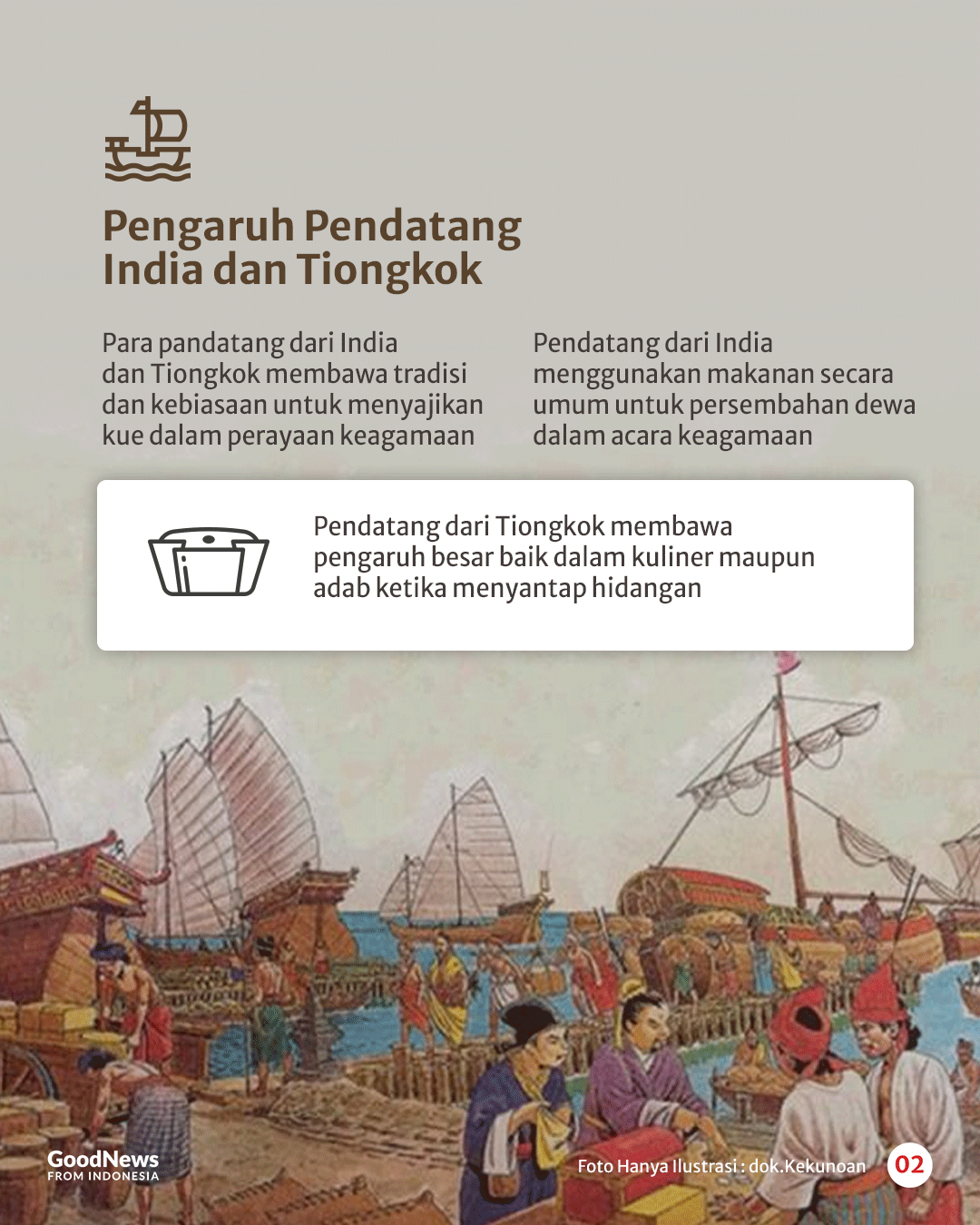 Pengaruh Pendatang India dan Tiongkok

Para pandatang dari India dan Tiongkok membawa tradisi dan kebiasaan untuk menyajikan kue dalam perayaan keagamaan

Pendatang dari India menggunakan makanan secara umum untuk persembahan dewa dalam acara keagamaan

Pendatang dari Tiongkok membawa pengaruh besar baik dalam kuliner maupun adab ketika menyantap hidangan

GoodNews FROM INDONESIA

Foto Hanya Ilustrasi : dok.Kekunoan

02