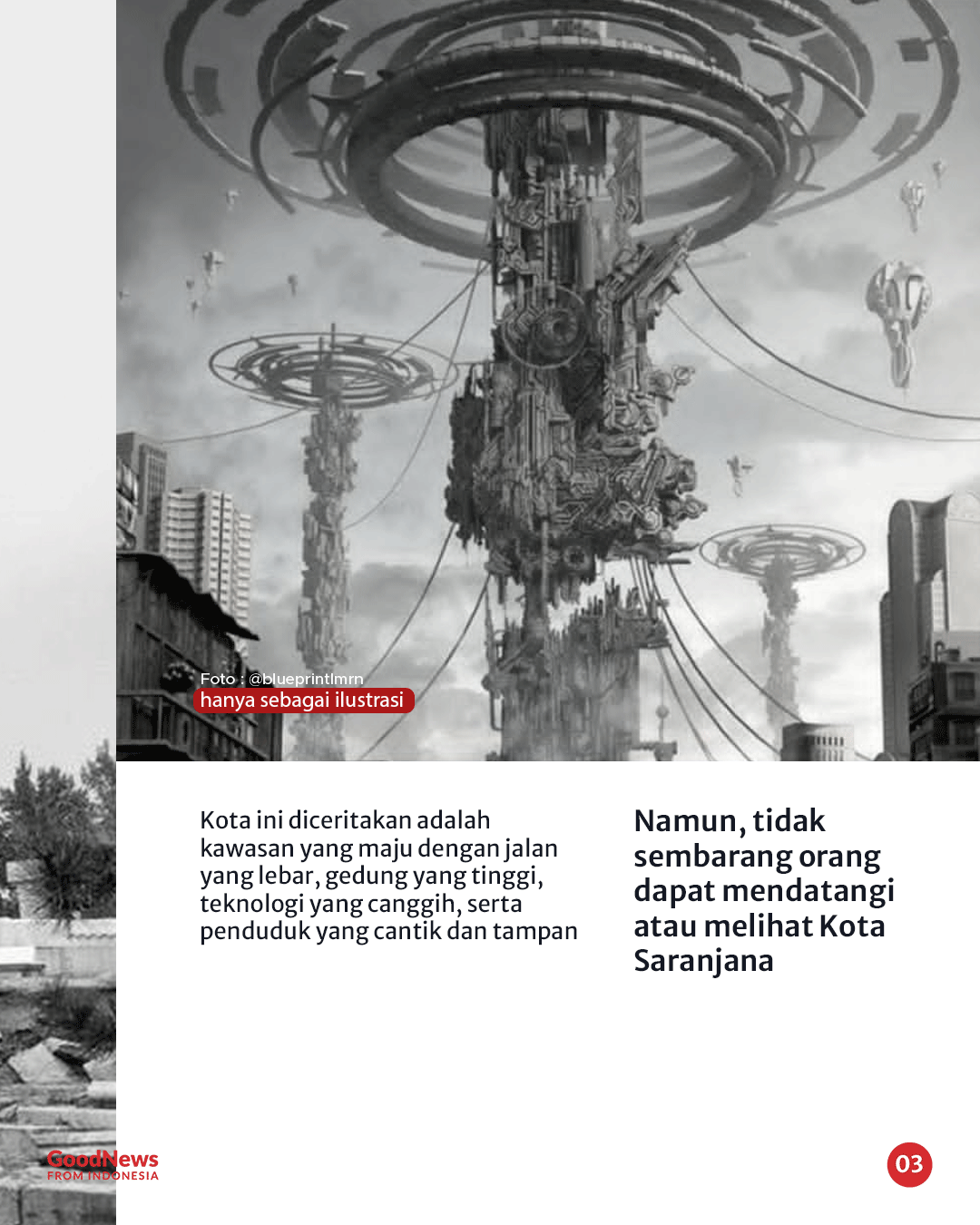 Foto : @blueprintlmrn
hanya sebagai ilustrasi

Kota ini diceritakan adalah kawasan yang maju dengan jalan yang lebar, gedung yang tinggi, teknologi yang canggih, serta penduduk yang cantik dan tampan

Namun, tidak sembarang orang dapat mendatangi atau melihat Kota Saranjana

GoodNews FROM INDONESIA

03