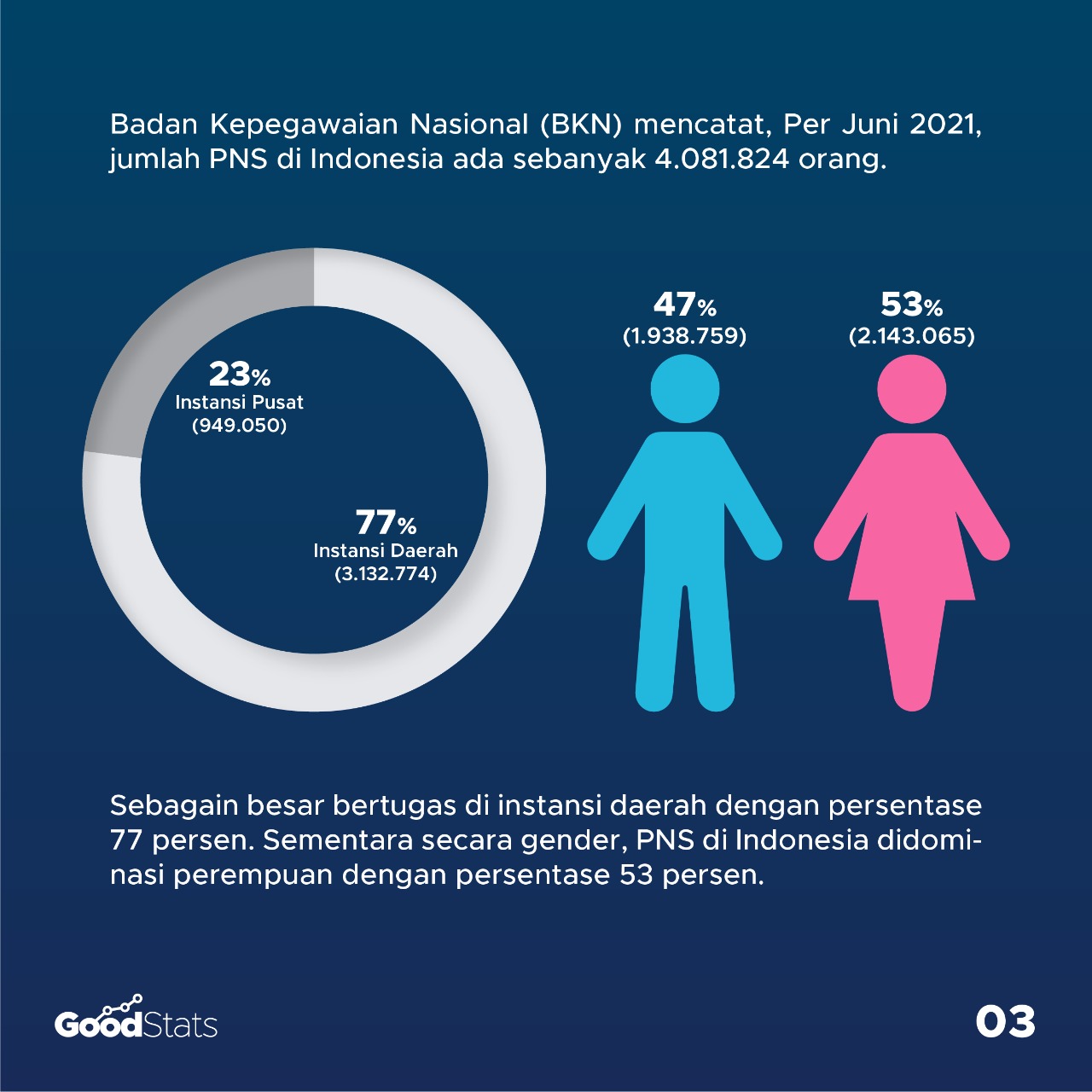 Badan Kepegawaian Nasional (BKN) mencatat, Per Juni 2021, jumlah PNS di Indonesia ada sebanyak 4.081.824 orang.

23%
Instansi Pusat
(949.050)

77%
Instansi Daerah
(3.132.774)

47%
(1.938.759)

53%
(2.143.065)

Sebagain besar bertugas di instansi daerah dengan persentase 77 persen. Sementara secara gender, PNS di Indonesia didominasi perempuan dengan persentase 53 persen.

GoodStats

03