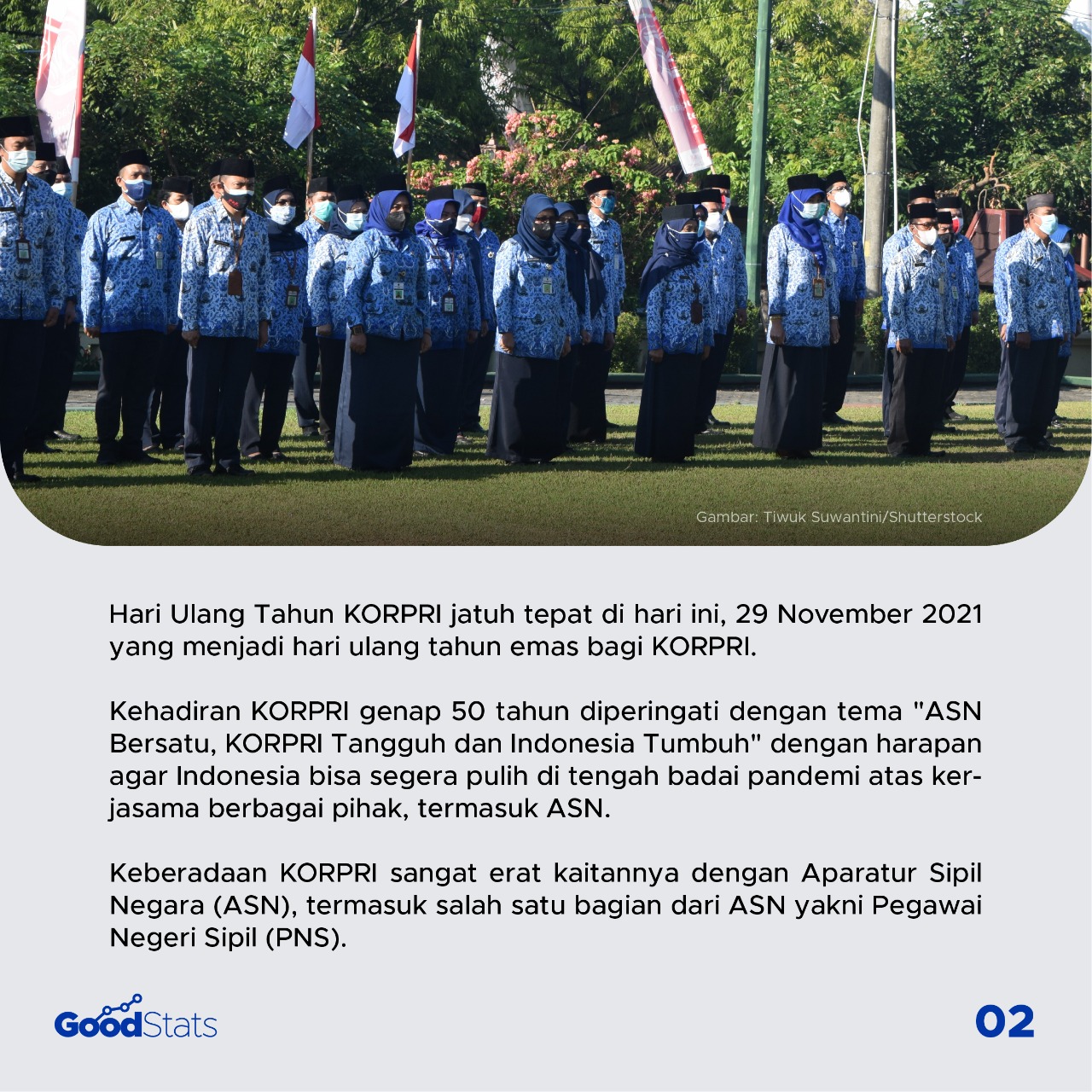 Gambar: Tiwuk Suwantini/Shutterstock

Hari Ulang Tahun KORPRI jatuh tepat di hari ini, 29 November 2021 yang menjadi hari ulang tahun emas bagi KORPRI.

Kehadiran KORPRI genap 50 tahun diperingati dengan tema "ASN Bersatu, KORPRI Tangguh dan Indonesia Tumbuh" dengan harapan agar Indonesia bisa segera pulih di tengah badai pandemi atas kerjasama berbagai pihak, termasuk ASN.

Keberadaan KORPRI sangat erat kaitannya dengan Aparatur Sipil Negara (ASN), termasuk salah satu bagian dari ASN yakni Pegawai Negeri Sipil (PNS).

GoodStats

02