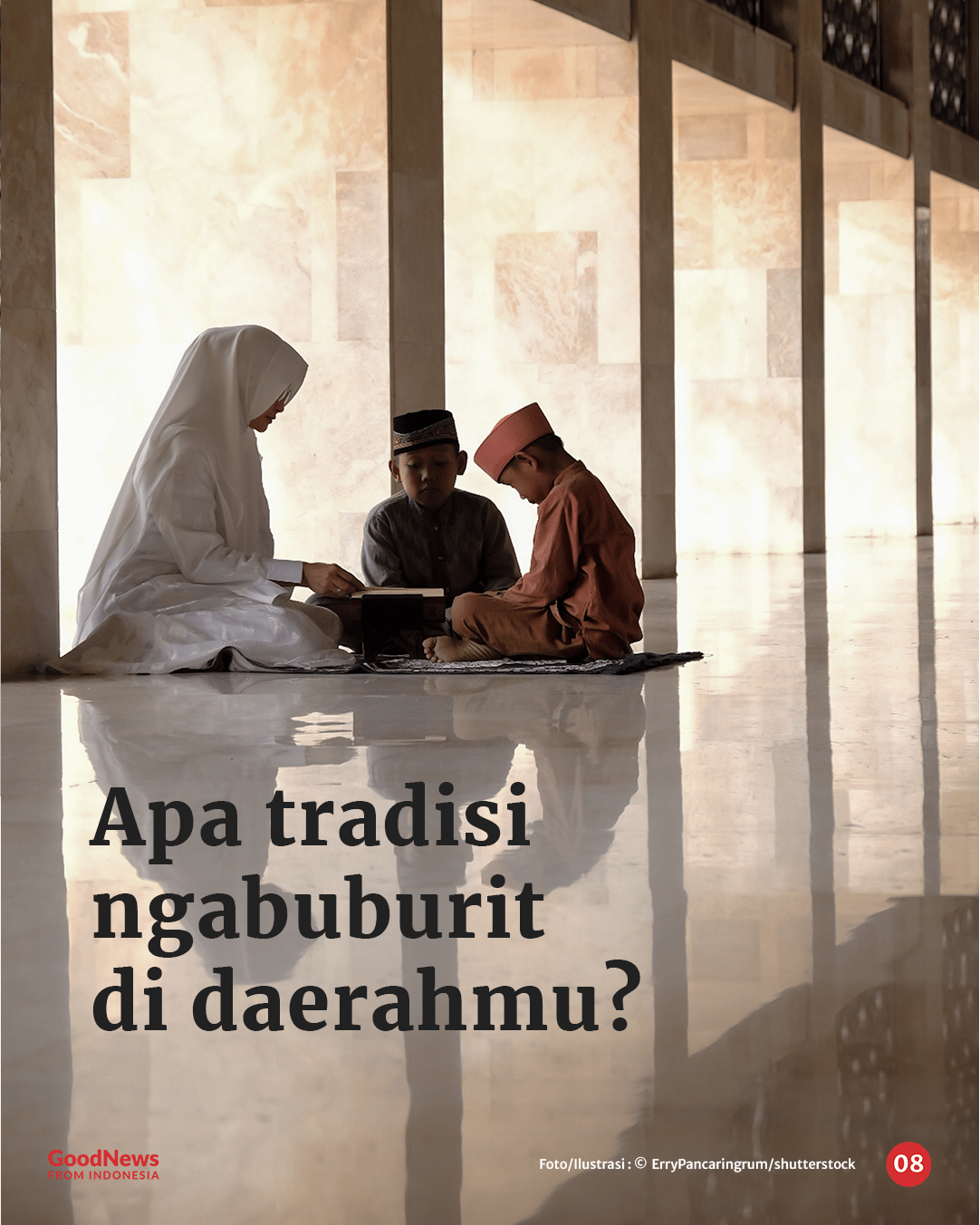 Apa tradisi ngabuburit di daerahmu?

GoodNews FROM INDONESIA

Foto/Ilustrasi : © ErryPancaringrum/shutterstock

08