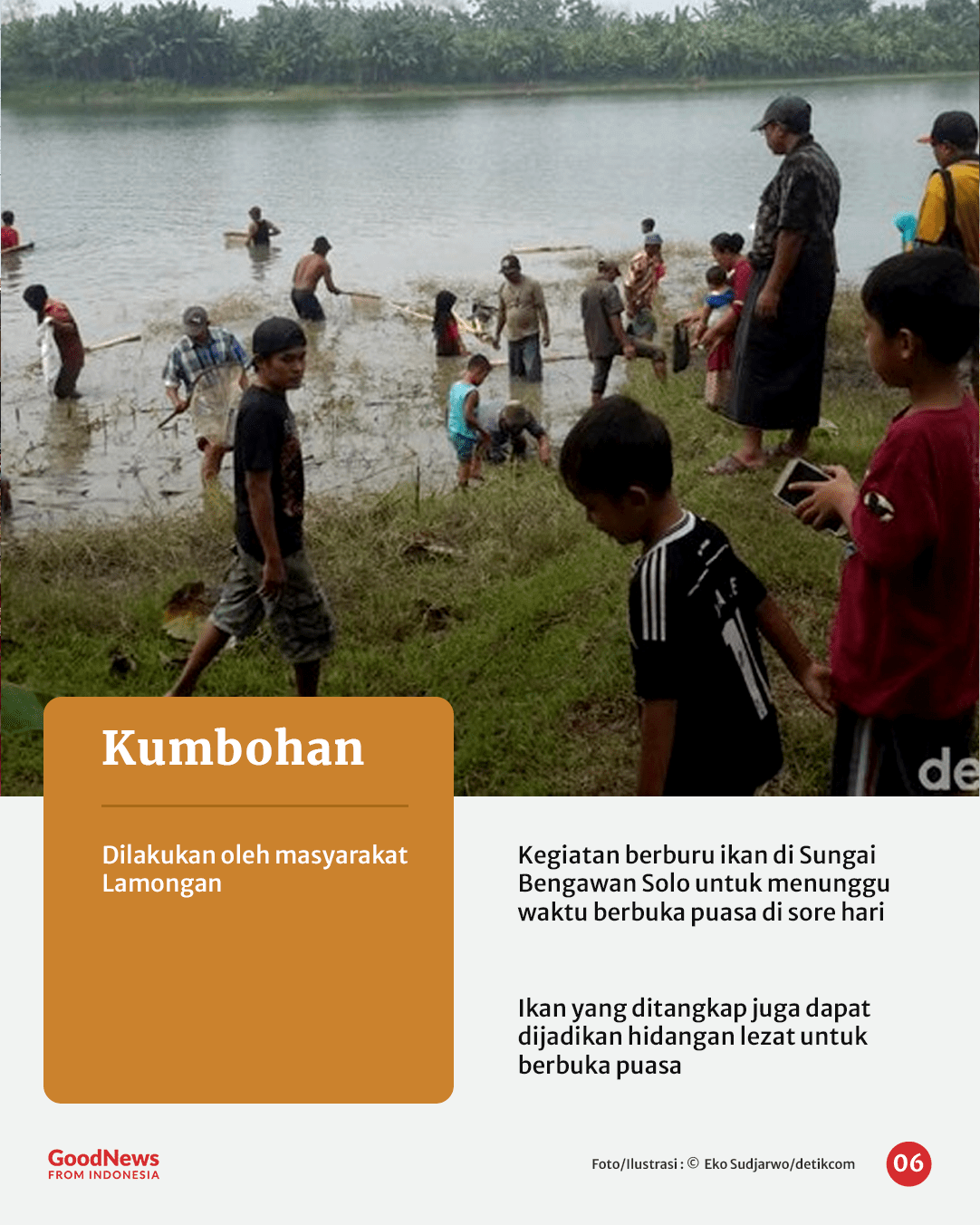 de

Kumbohan

Dilakukan oleh masyarakat Lamongan

Kegiatan berburu ikan di Sungai Bengawan Solo untuk menunggu waktu berbuka puasa di sore hari

Ikan yang ditangkap juga dapat dijadikan hidangan lezat untuk berbuka puasa

GoodNews FROM INDONESIA

Foto/Ilustrasi : © Eko Sudjarwo/detikcom

06