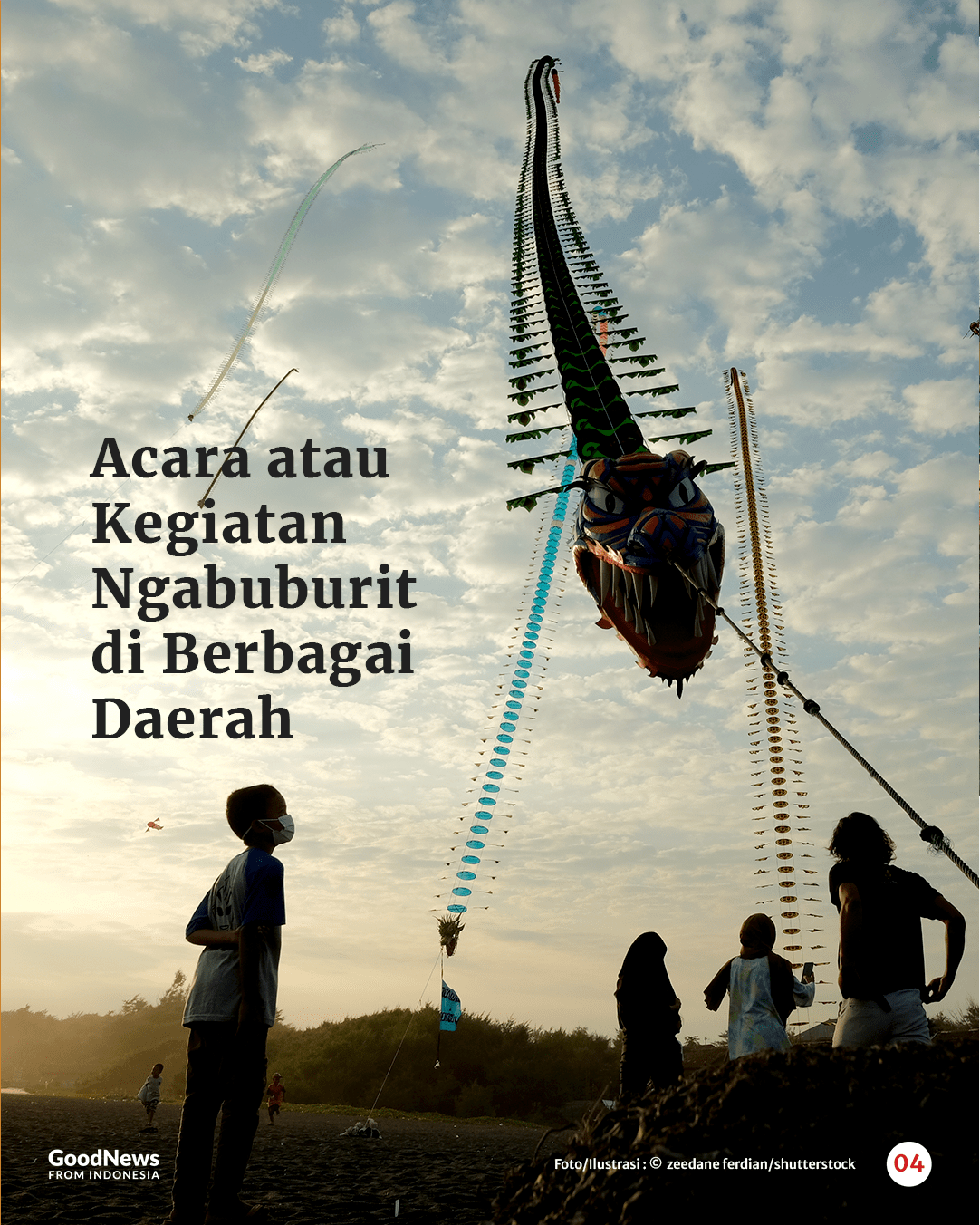 Acara atau Kegiatan Ngabuburit di Berbagai Daerah

GoodNews FROM INDONESIA

Foto/Ilustrasi : © zeedane ferdian/shutterstock

04