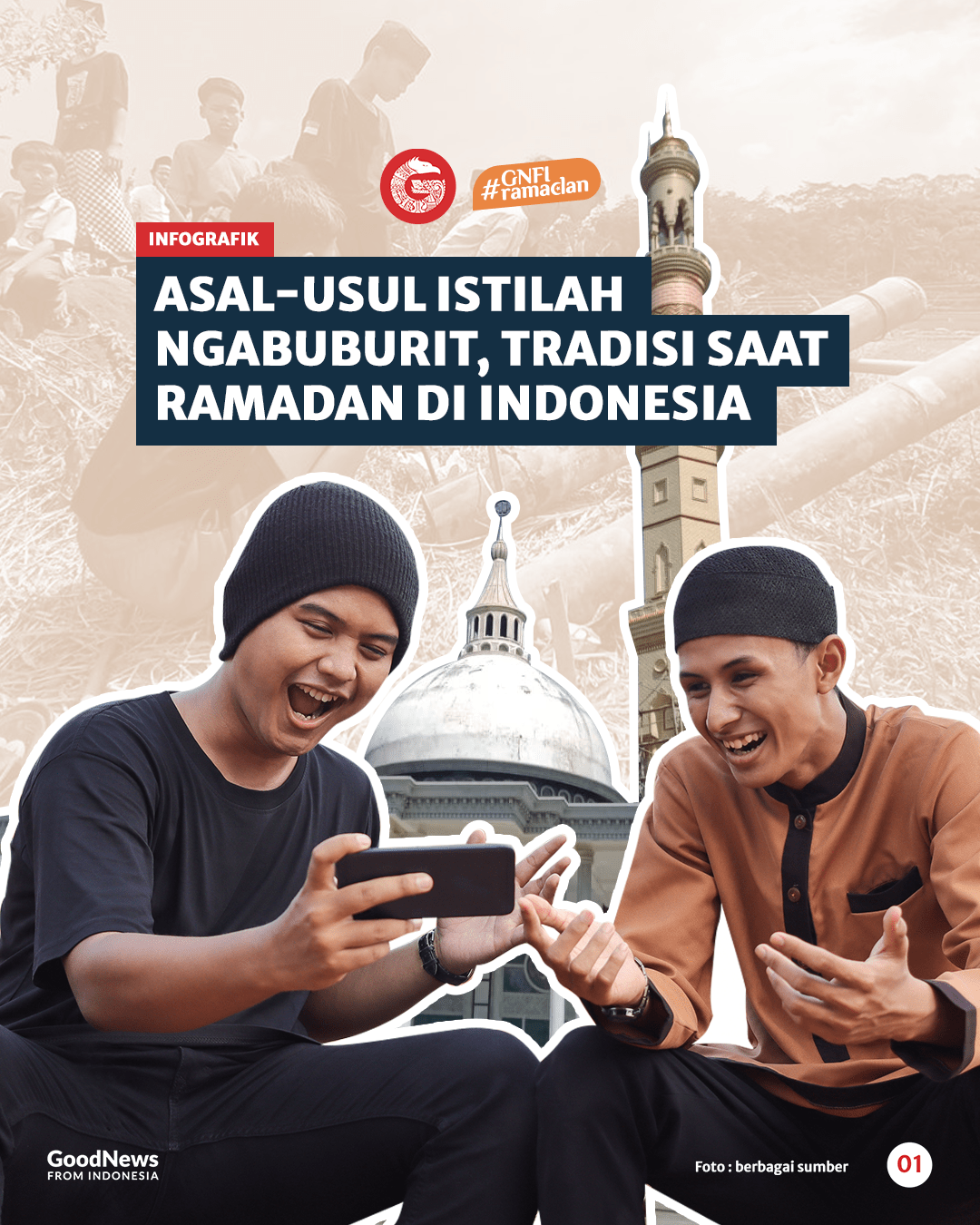 #GNFI ramadan

INFOGRAFIK

ASAL-USUL ISTILAH NGABUBURIT, TRADISI SAAT RAMADAN DI INDONESIA

GoodNews FROM INDONESIA

Foto : berbagai sumber

01