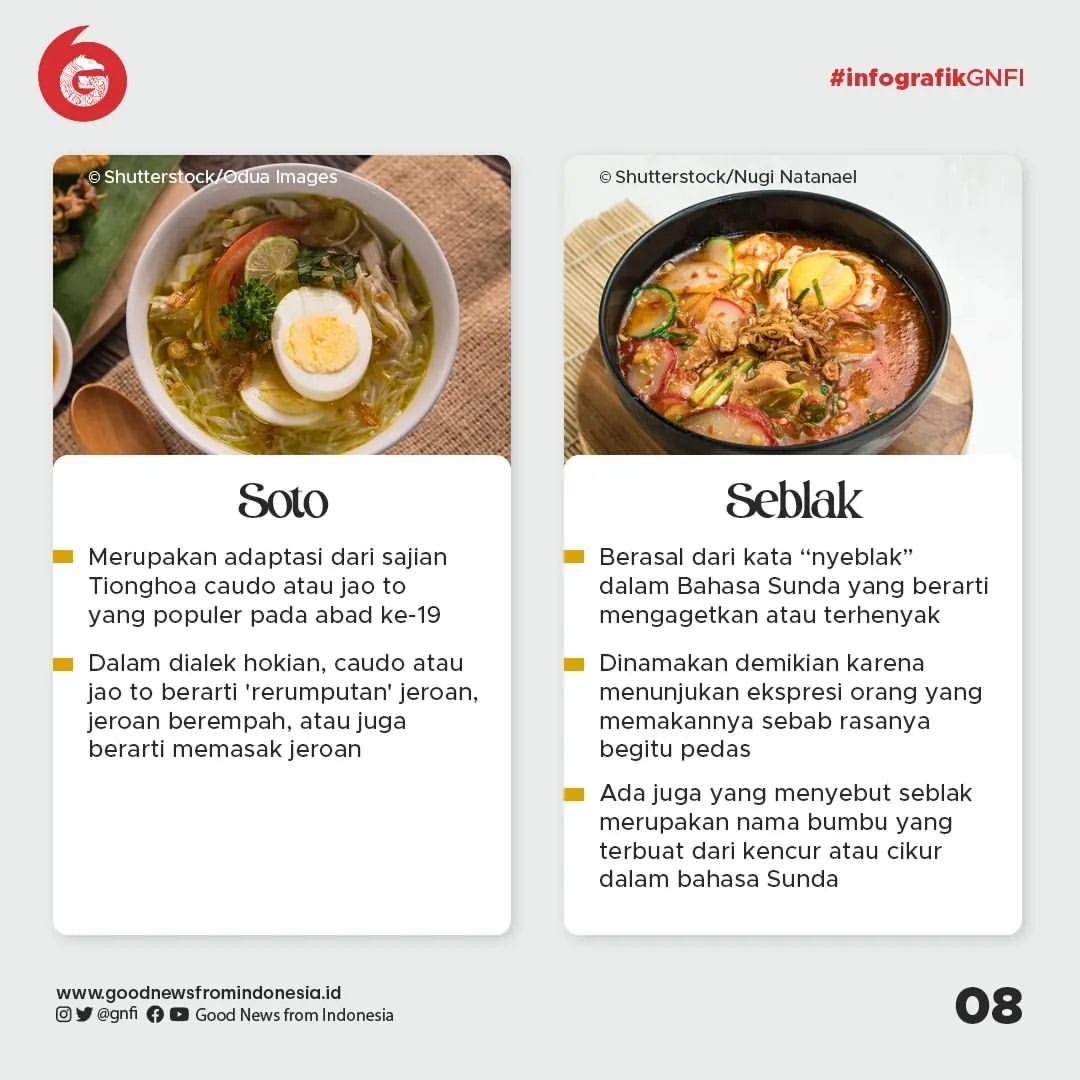 #infografikGNFI

© Shutterstock/Odua Images

Soto

Merupakan adaptasi dari sajian Tionghoa caudo atau jao to yang populer pada abad ke-19

Dalam dialek hokian, caudo atau jao to berarti 'rerumputan' jeroan, jeroan berempah, atau juga berarti memasak jeroan

© Shutterstock/Nugi Natanael

Seblak

Berasal dari kata “nyeblak” dalam Bahasa Sunda yang berarti mengagetkan atau terhenyak

Dinamakan demikian karena menunjukan ekspresi orang yang memakannya sebab rasanya begitu pedas

Ada juga yang menyebut seblak merupakan nama bumbu yang terbuat dari kencur atau cikur dalam bahasa Sunda

www.goodnewsfromindonesia.id
@gnfi Good News from Indonesia

08