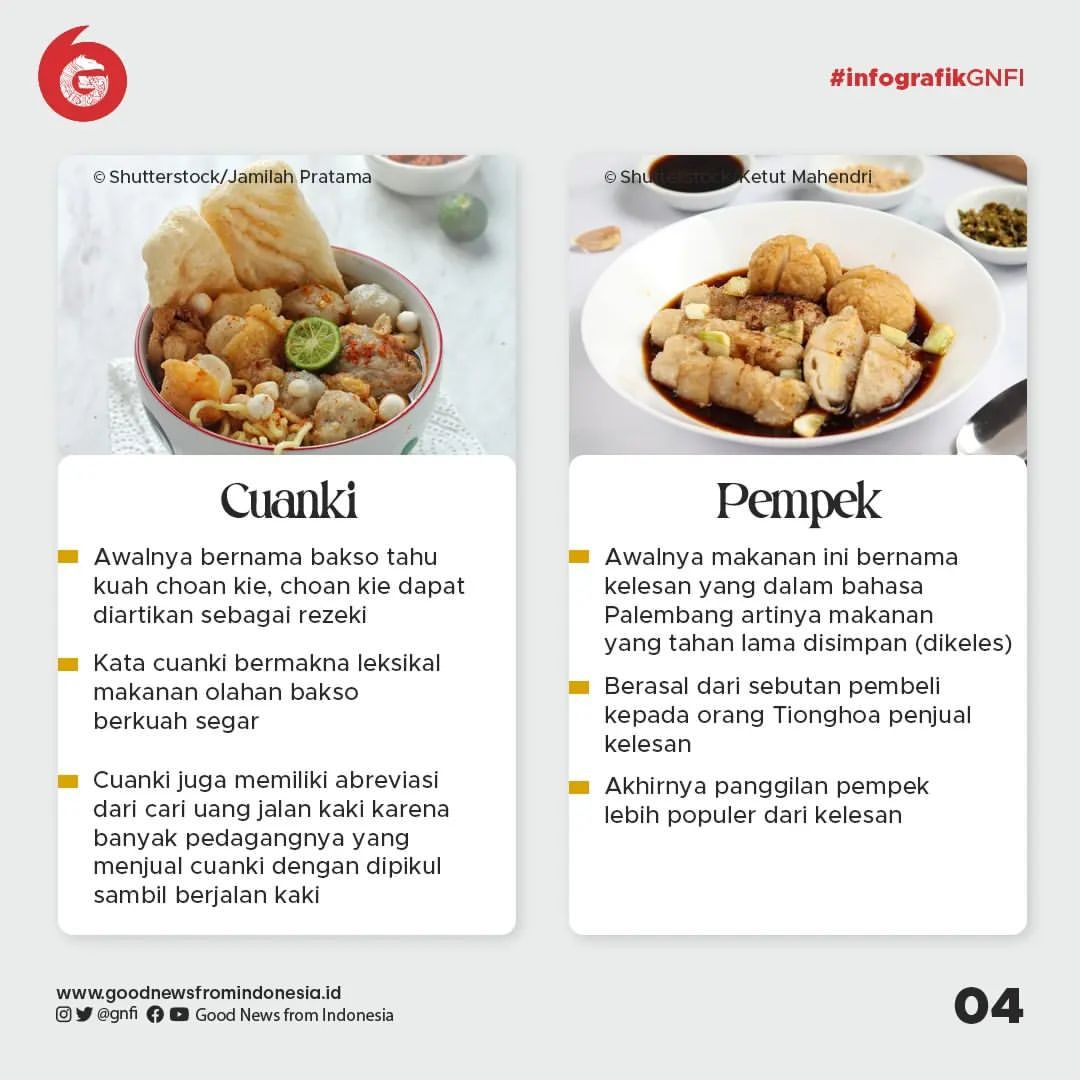 #infografikGNFI

© Shutterstock/Jamilah Pratama

Cuanki

Awalnya bernama bakso tahu kuah choan kie, choan kie dapat diartikan sebagai rezeki

Kata cuanki bermakna leksikal makanan olahan bakso berkuah segar

Cuanki juga memiliki abreviasi dari cari uang jalan kaki karena banyak pedagangnya yang menjual cuanki dengan dipikul sambil berjalan kaki

© Shutterstock/Ketut Mahendri

Pempek

Awalnya makanan ini bernama kelesan yang dalam bahasa Palembang artinya makanan yang tahan lama disimpan (dikeles)

Berasal dari sebutan pembeli kepada orang Tionghoa penjual kelesan

Akhirnya panggilan pempek lebih populer dari kelesan

www.goodnewsfromindonesia.id
@gnfi Good News from Indonesia

04