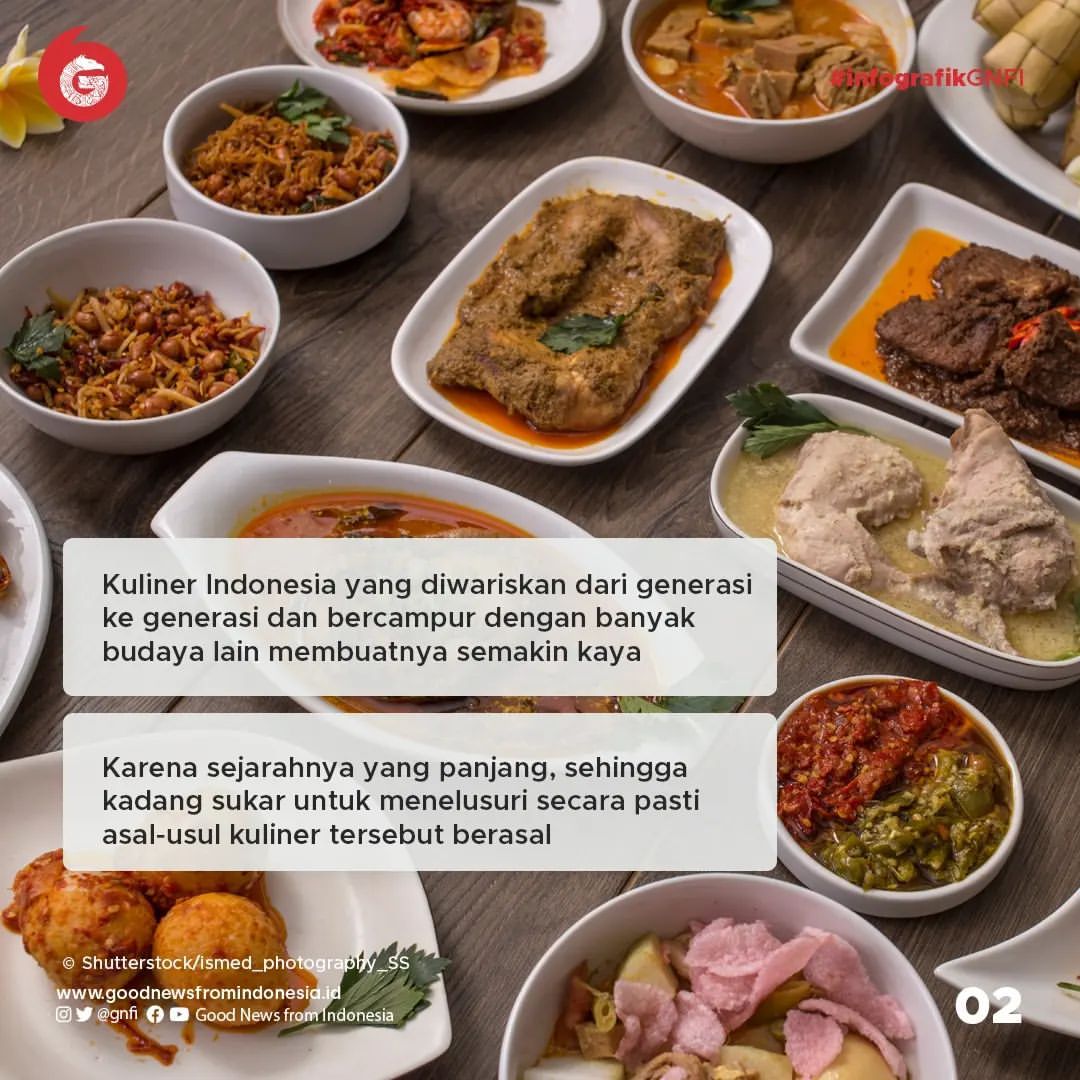 #infografikGNFI

Kuliner Indonesia yang diwariskan dari generasi ke generasi dan bercampur dengan banyak budaya lain membuatnya semakin kaya

Karena sejarahnya yang panjang, sehingga kadang sukar untuk menelusuri secara pasti asal-usul kuliner tersebut berasal

© Shutterstock/ismed_photography_SS
www.goodnewsfromindonesia.id
@gnfi Good News from Indonesia

02