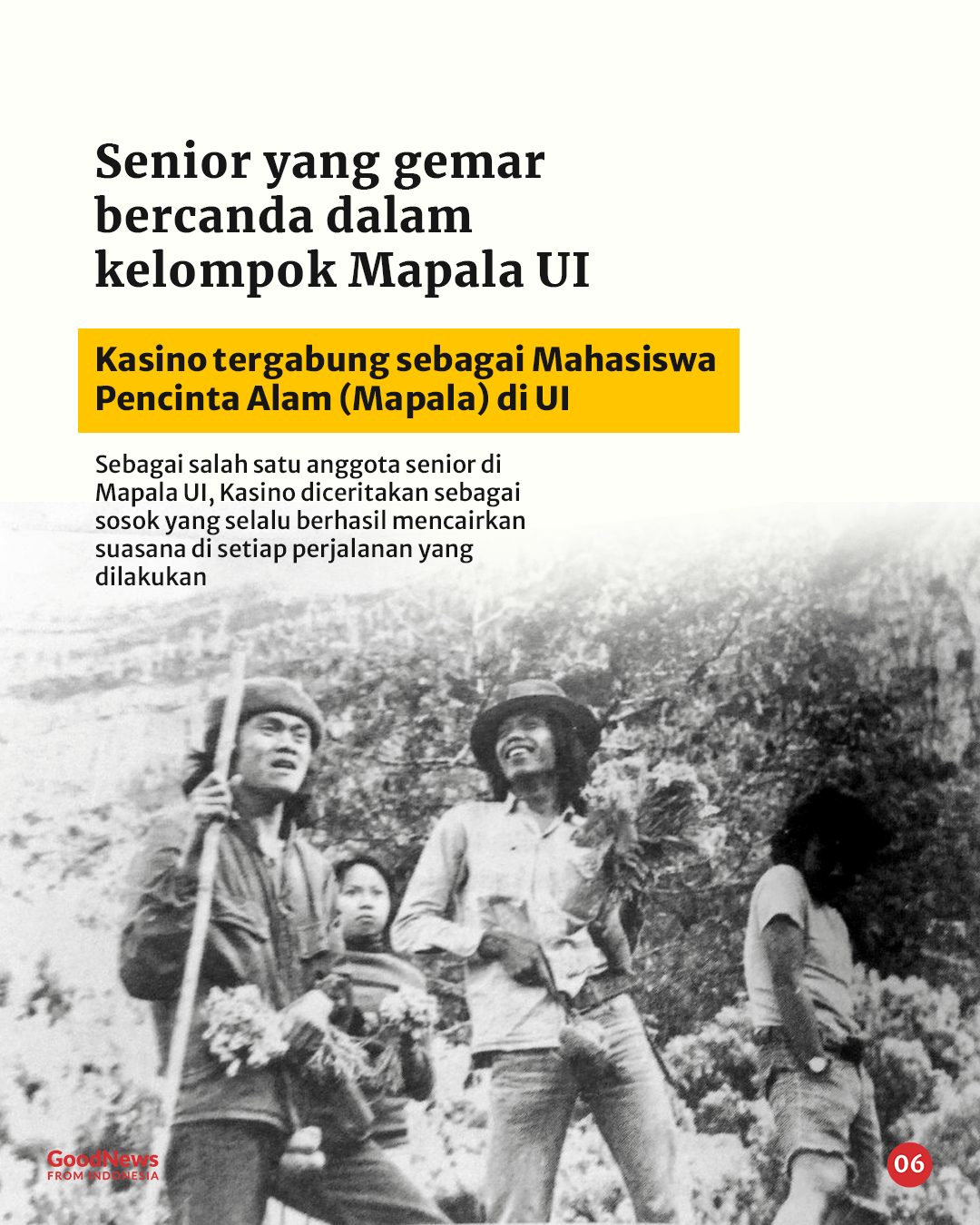 Senior yang gemar bercanda dalam kelompok Mapala UI

Kasino tergabung sebagai Mahasiswa Pencinta Alam (Mapala) di UI

Sebagai salah satu anggota senior di Mapala UI, Kasino diceritakan sebagai sosok yang selalu berhasil mencairkan suasana di setiap perjalanan yang dilakukan

GoodNews FROM INDONESIA

06