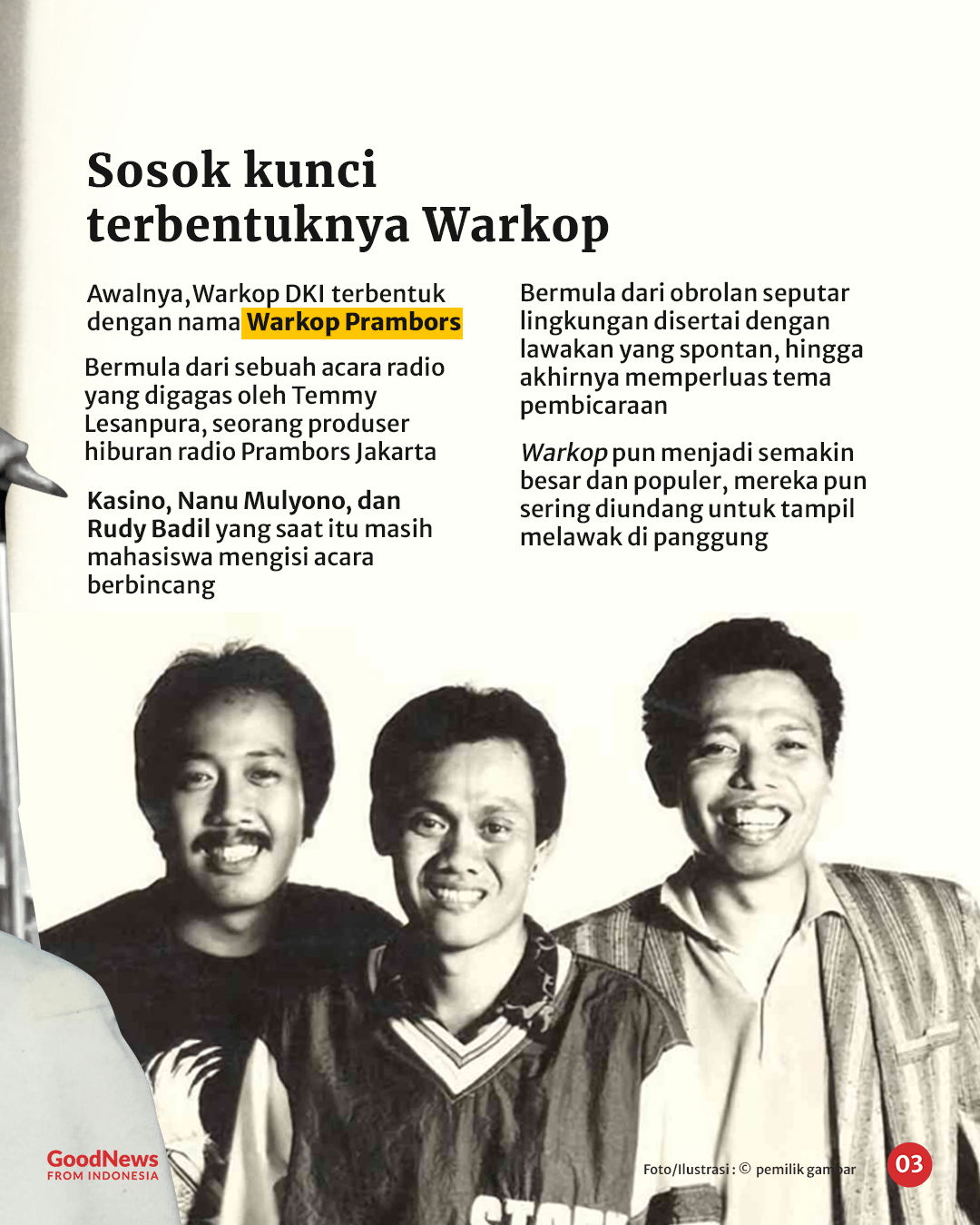 Sosok kunci terbentuknya Warkop

Awalnya,Warkop DKI terbentuk dengan nama Warkop Prambors

Bermula dari sebuah acara radio yang digagas oleh Temmy Lesanpura, seorang produser hiburan radio Prambors Jakarta

Kasino, Nanu Mulyono, dan Rudy Badil yang saat itu masih mahasiswa mengisi acara berbincang

Bermula dari obrolan seputar lingkungan disertai dengan lawakan yang spontan, hingga akhirnya memperluas tema pembicaraan

Warkop pun menjadi semakin besar dan populer, mereka pun sering diundang untuk tampil melawak di panggung

GoodNews FROM INDONESIA

Foto/Ilustrasi : © pemilik gambar

03