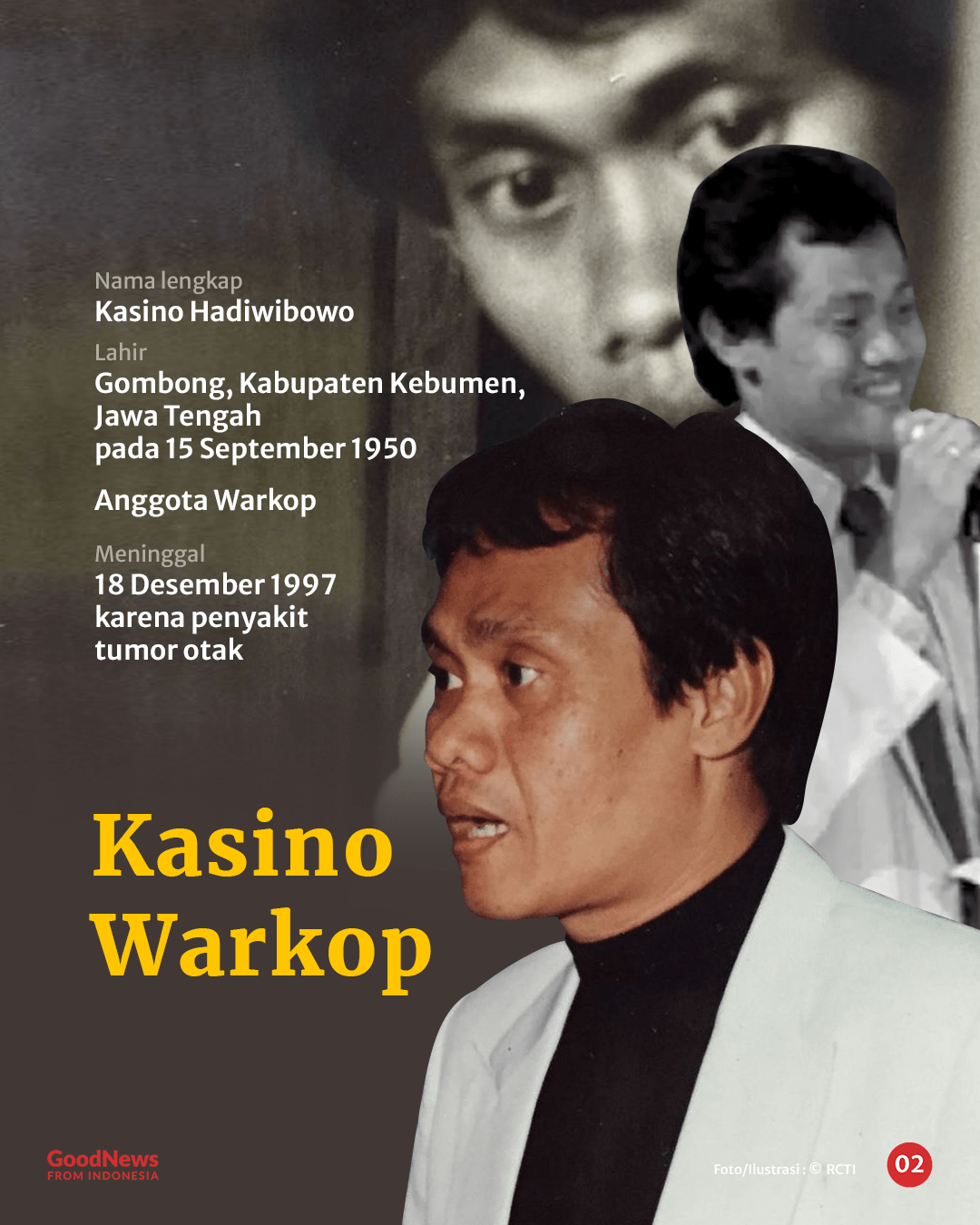 Nama lengkap
Kasino Hadiwibowo

Lahir
Gombong, Kabupaten Kebumen, Jawa Tengah
pada 15 September 1950

Anggota Warkop

Meninggal
18 Desember 1997
karena penyakit
tumor otak

Kasino
Warkop

GoodNews
FROM INDONESIA

Foto/Ilustrasi : © RCTI

02