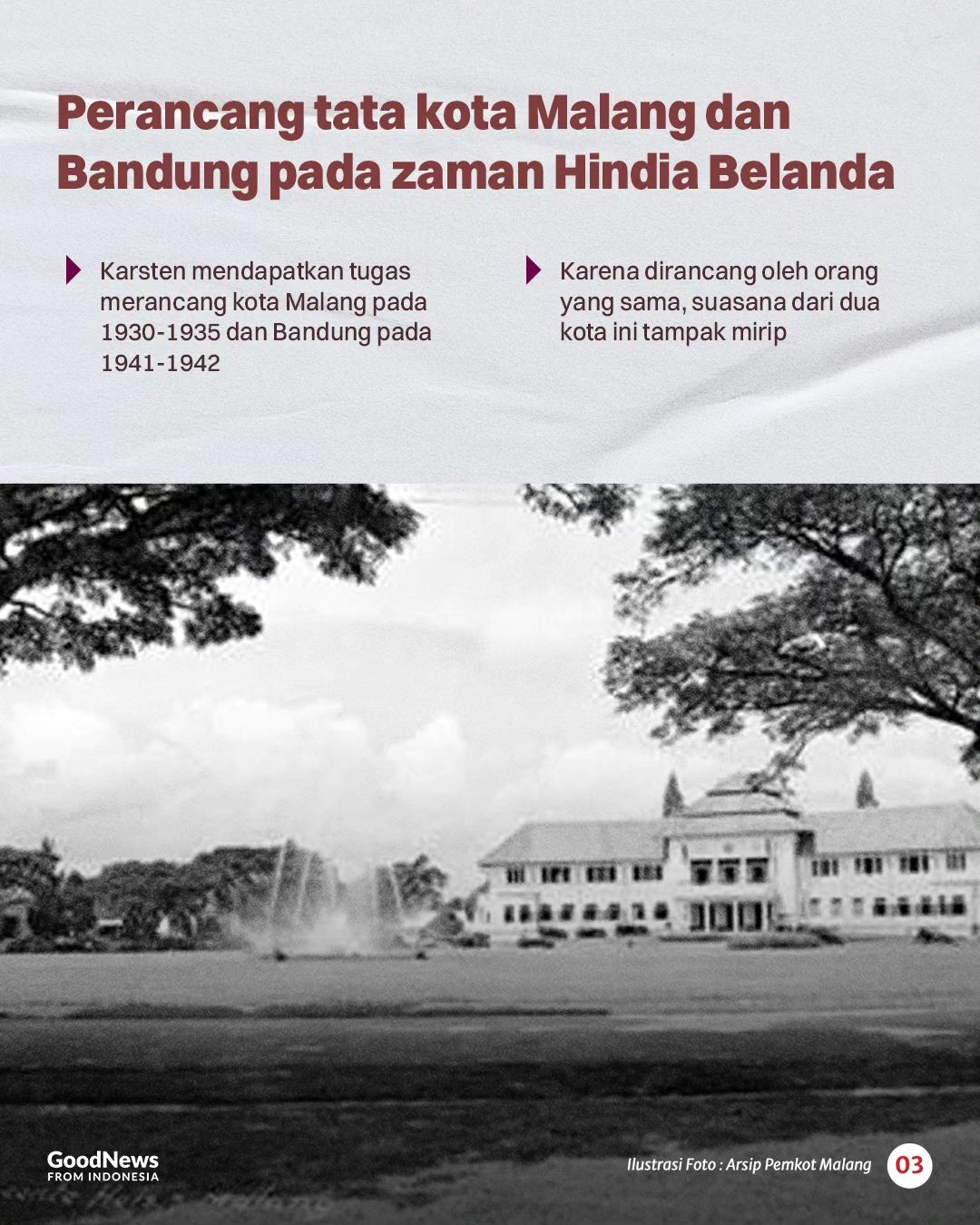 Perancang tata kota Malang dan Bandung pada zaman Hindia Belanda

Karsten mendapatkan tugas merancang kota Malang pada 1930-1935 dan Bandung pada 1941-1942

Karena dirancang oleh orang yang sama, suasana dari dua kota ini tampak mirip

GoodNews FROM INDONESIA

Ilustrasi Foto : Arsip Pemkot Malang

03