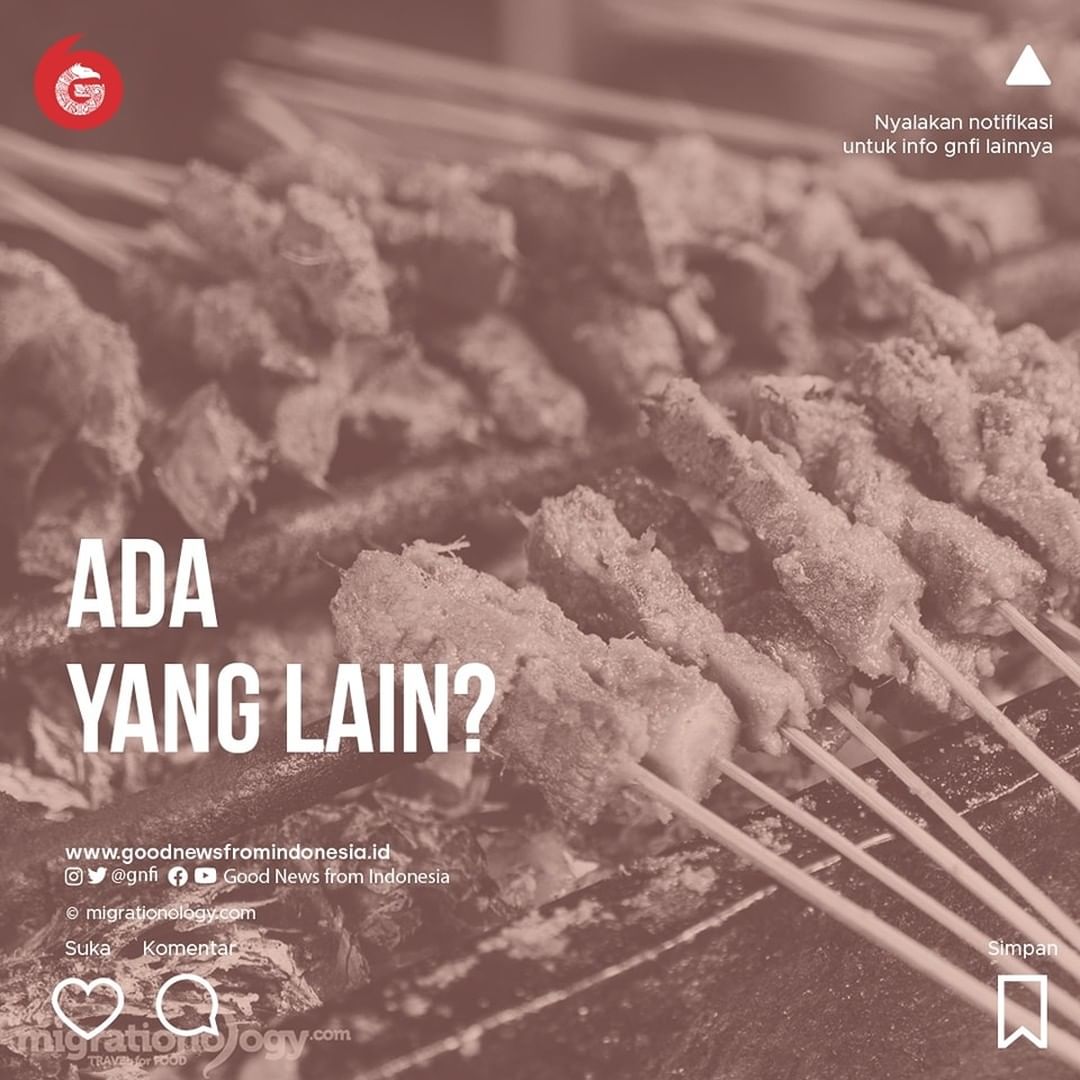 Nyalakan notifikasi untuk info gnfi lainnya

ADA YANG LAIN?

www.goodnewsfromindonesia.id
@gnfi Good News from Indonesia

© migrationology.com

Suka Komentar

Simpan

migrationology.com
TRAVEL for FOOD