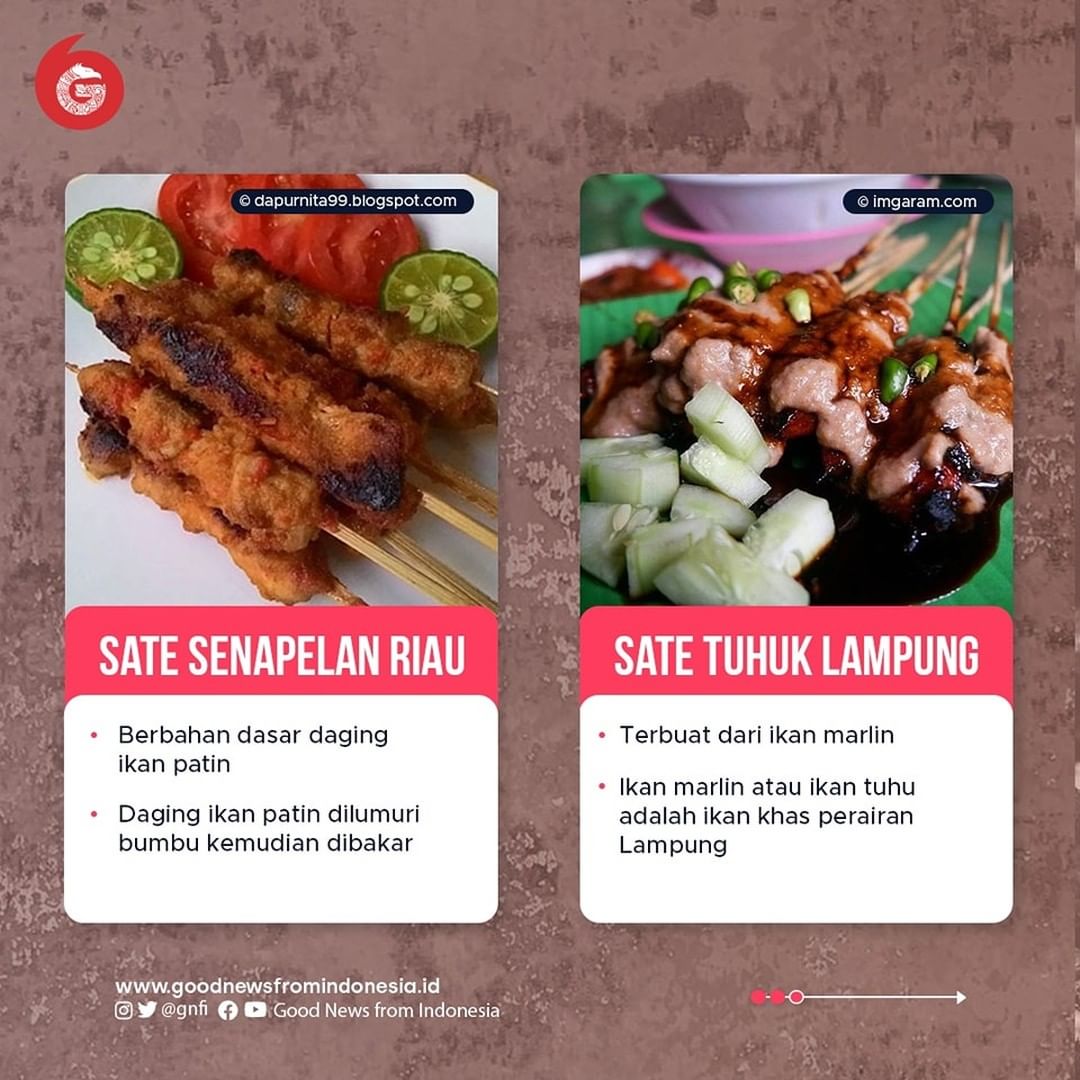 © dapurnita99.blogspot.com

SATE SENAPELAN RIAU

• Berbahan dasar daging ikan patin

• Daging ikan patin dilumuri bumbu kemudian dibakar

© imgaram.com

SATE TUHUK LAMPUNG

• Terbuat dari ikan marlin

• Ikan marlin atau ikan tuhu adalah ikan khas perairan Lampung

www.goodnewsfromindonesia.id
@gnfi Good News from Indonesia