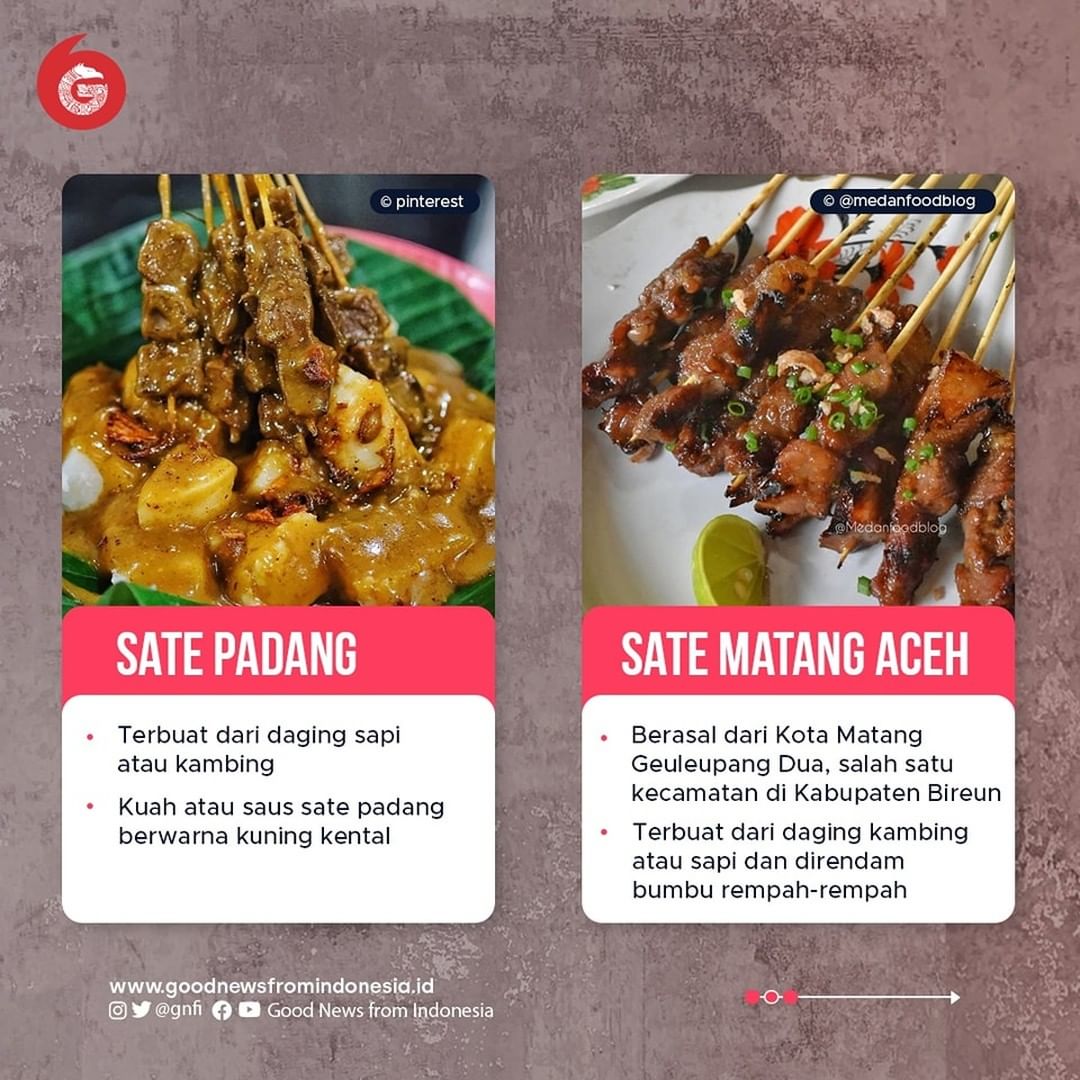 © pinterest

SATE PADANG

• Terbuat dari daging sapi atau kambing
• Kuah atau saus sate padang berwarna kuning kental

© @medanfoodblog

@Medanfoodblog

SATE MATANG ACEH

• Berasal dari Kota Matang Geuleupang Dua, salah satu kecamatan di Kabupaten Bireun
• Terbuat dari daging kambing atau sapi dan direndam bumbu rempah-rempah

www.goodnewsfromindonesia.id
@gnfi Good News from Indonesia