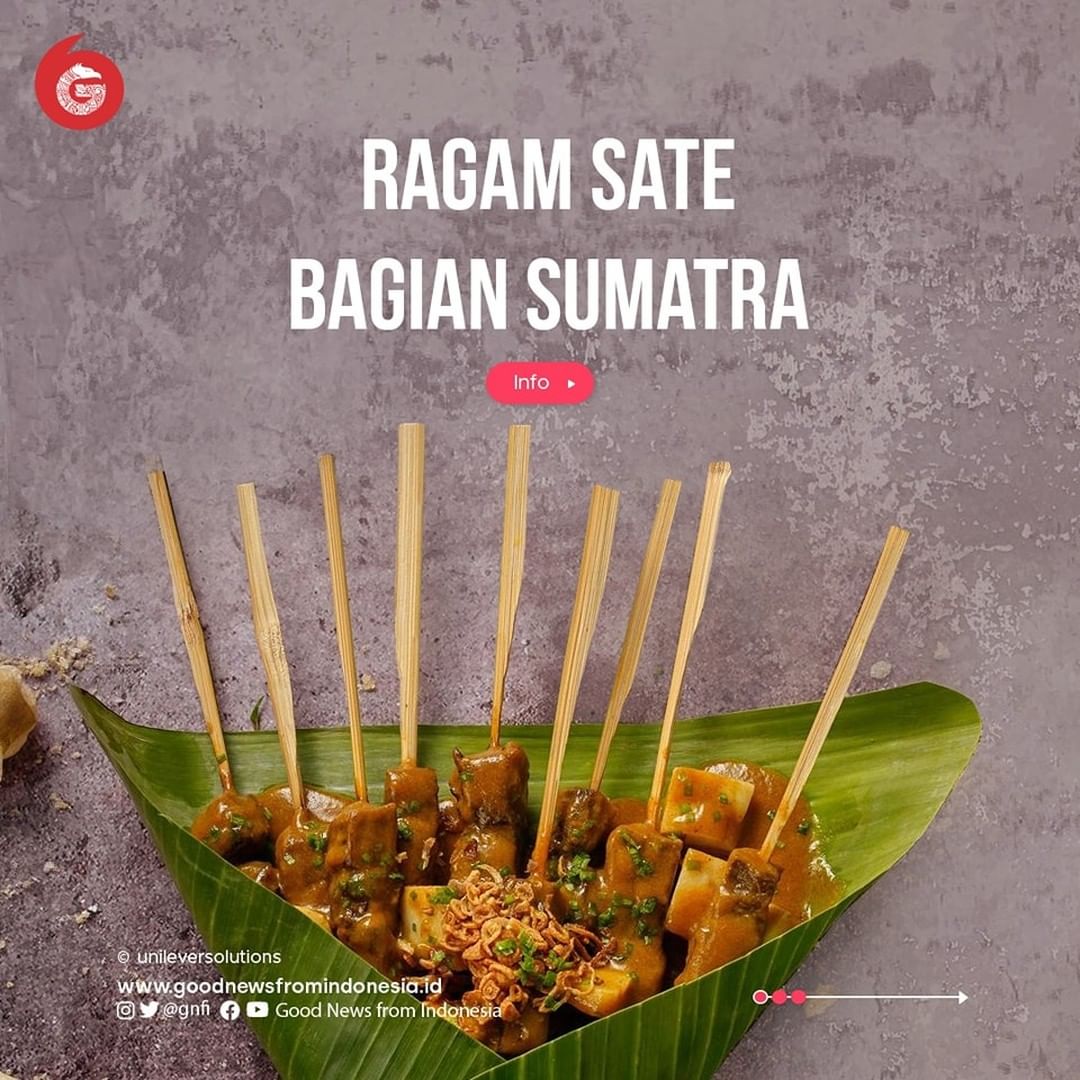 RAGAM SATE
BAGIAN SUMATRA

Info

© unileversolutions
www.goodnewsfromindonesia.id
@gnfi Good News from Indonesia