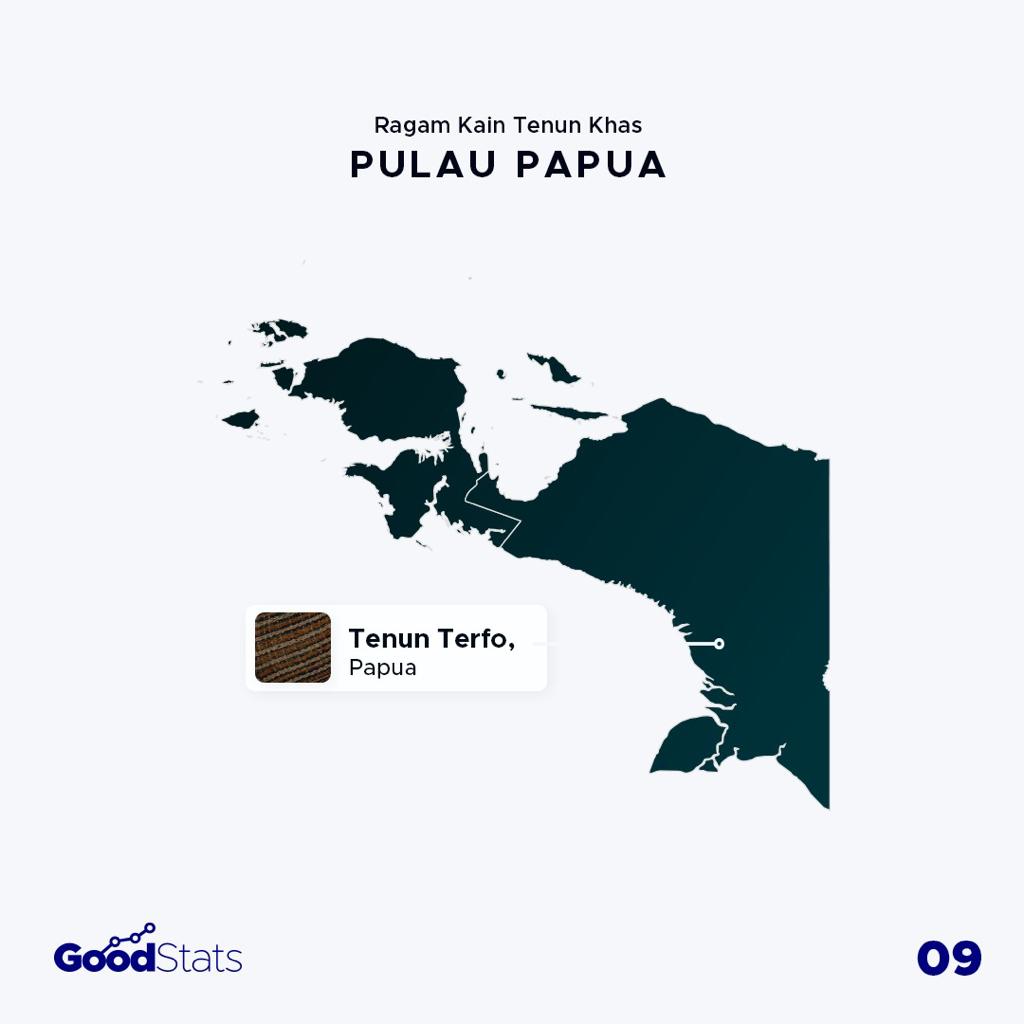 Ragam Kain Tenun Khas
PULAU PAPUA

Tenun Terfo,
Papua

GoodStats

09