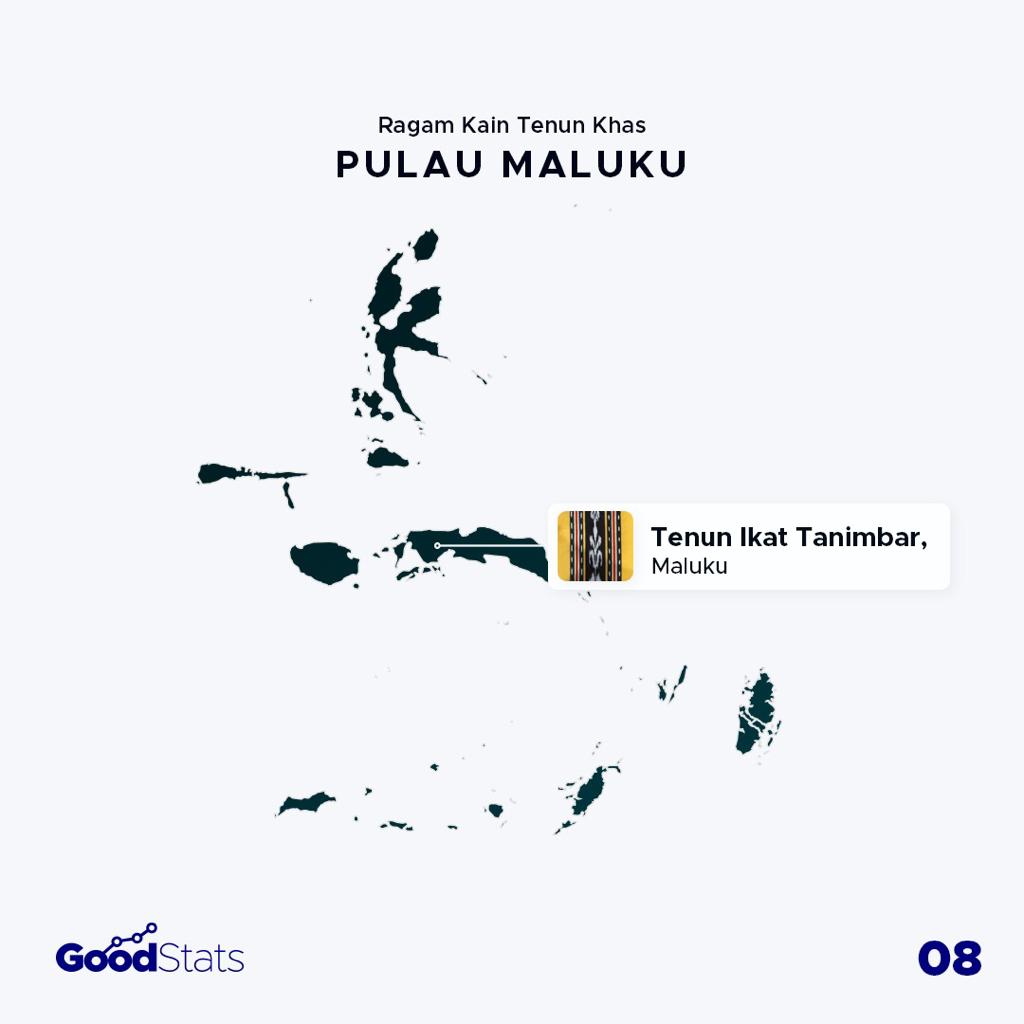 Ragam Kain Tenun Khas
PULAU MALUKU

Tenun Ikat Tanimbar,
Maluku

GoodStats

08