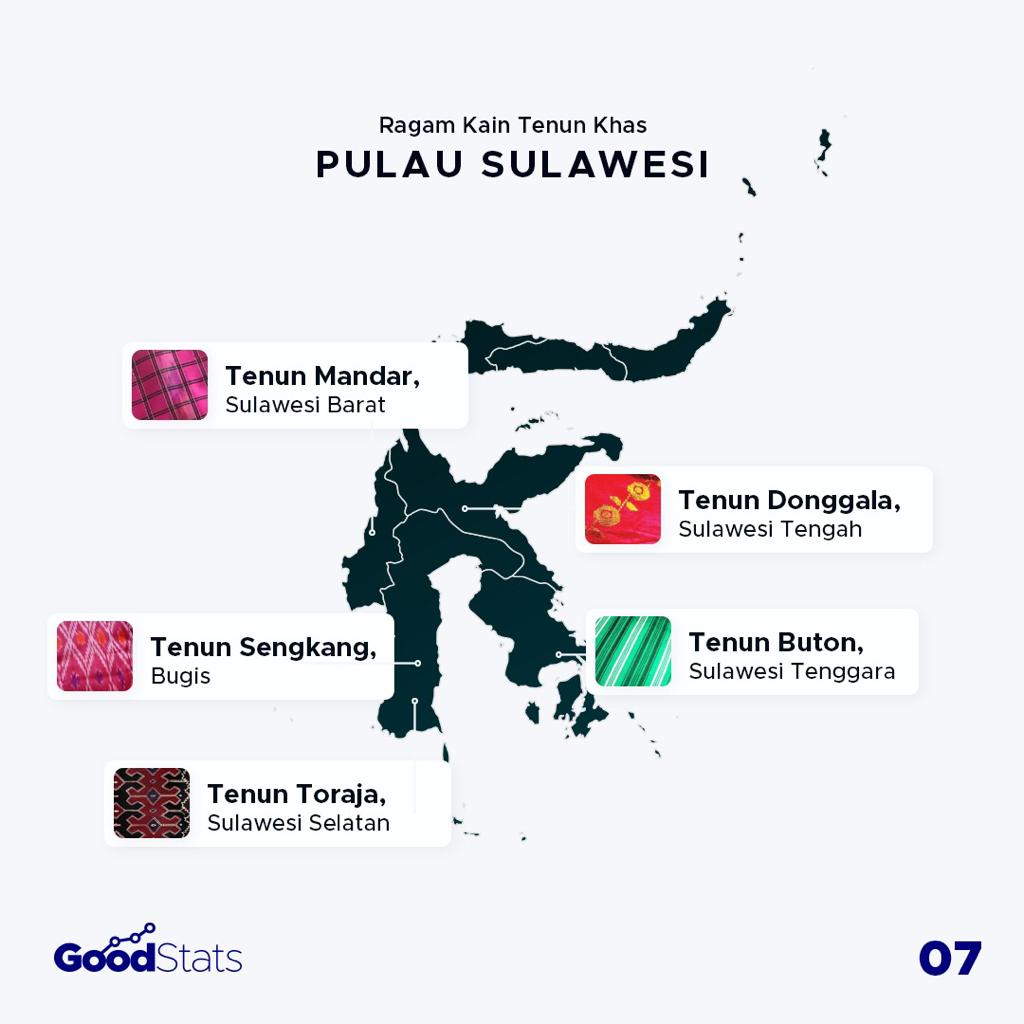 Ragam Kain Tenun Khas
PULAU SULAWESI

Tenun Mandar,
Sulawesi Barat

Tenun Donggala,
Sulawesi Tengah

Tenun Sengkang,
Bugis

Tenun Buton,
Sulawesi Tenggara

Tenun Toraja,
Sulawesi Selatan

GoodStats

07